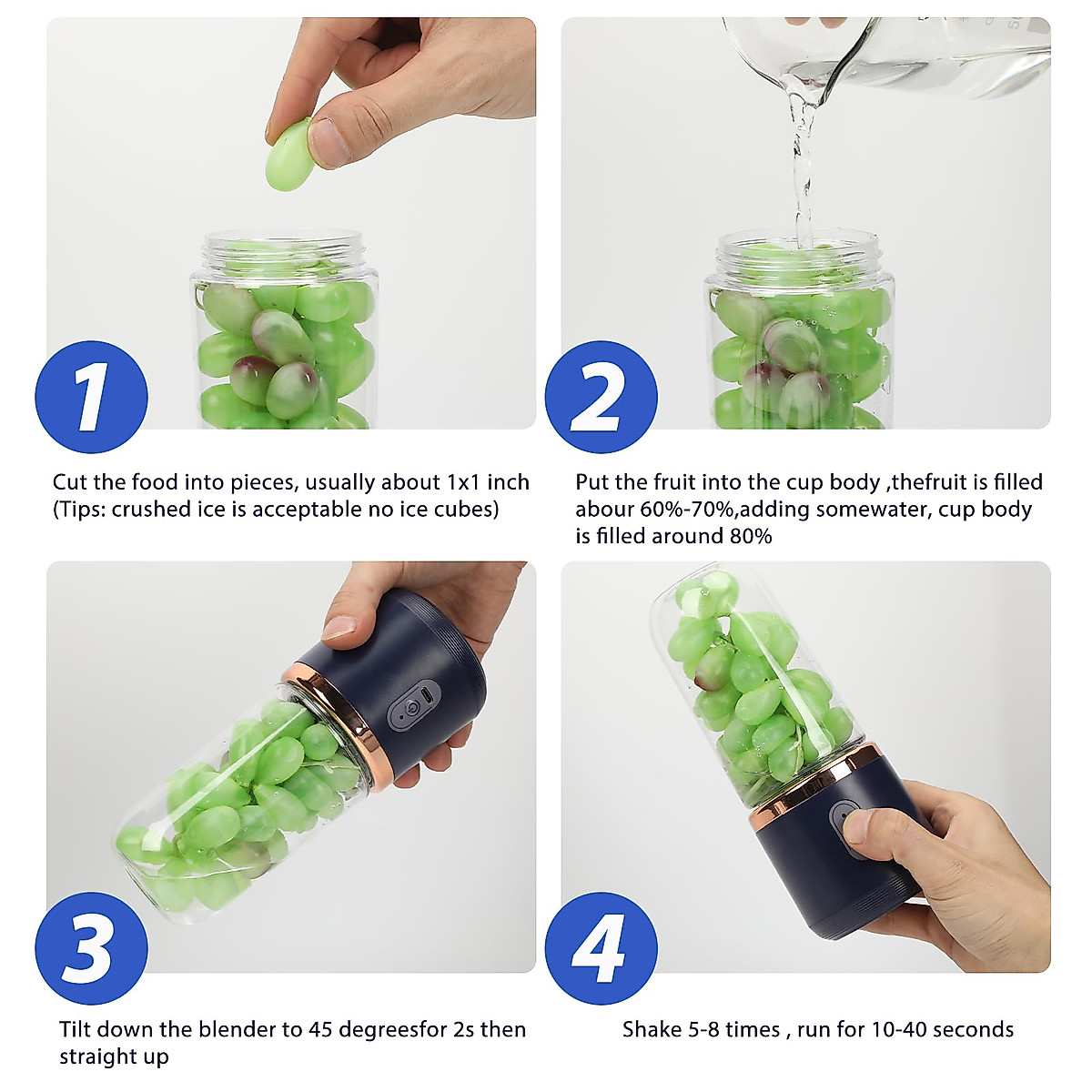 1

Cut the food into pieces, usually about 1x1 inch (Tips: crushed ice is acceptable no ice cubes)

2

Put the fruit into the cup body ,thefruit is filled abour 60%-70%,adding somewater, cup body is filled around 80%

3

Tilt down the blender to 45 degreesfor 2s then straight up

4

Shake 5-8 times , run for 10-40 seconds