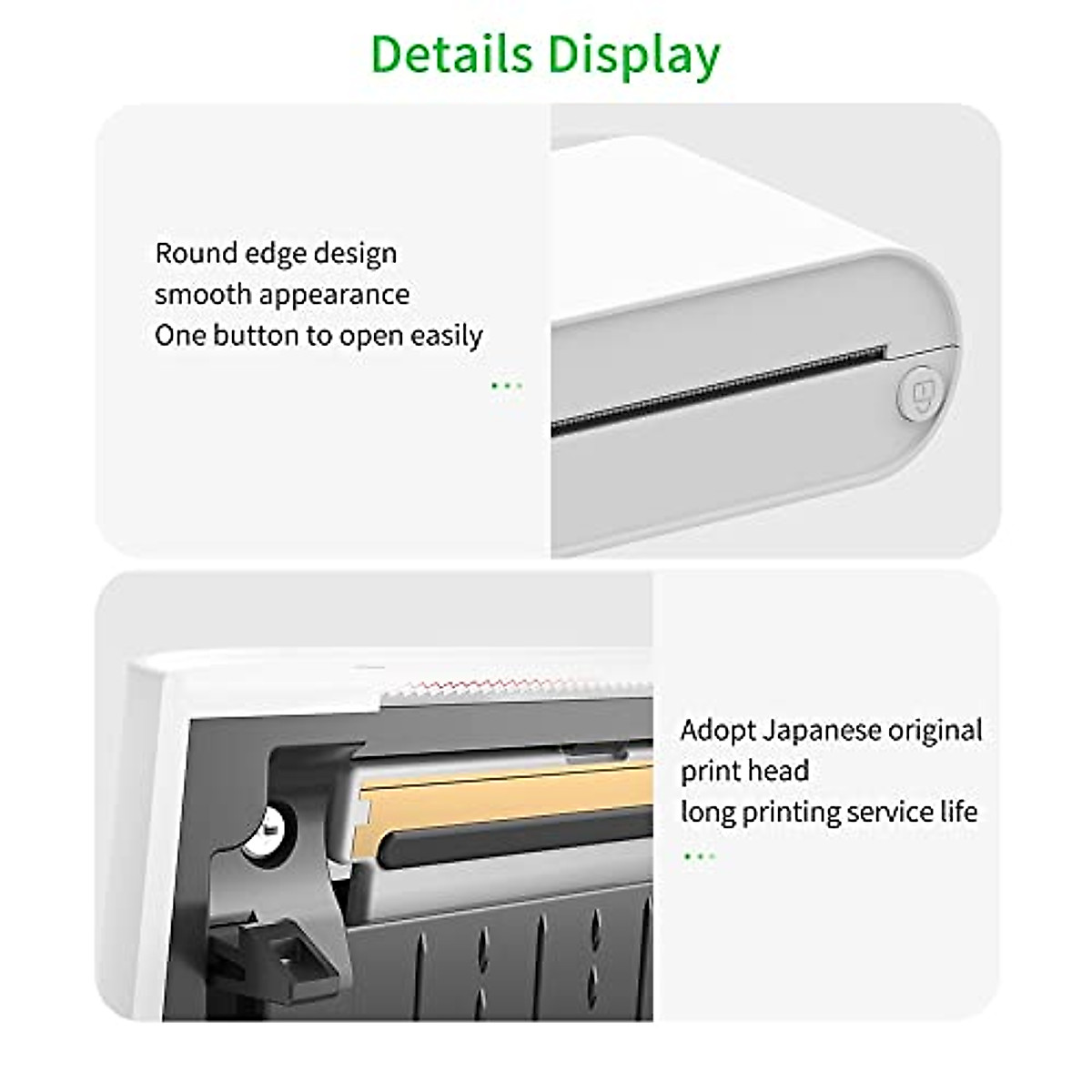 Details Display

Round edge design
smooth appearance
One button to open easily

Adopt Japanese original
print head
long printing service life