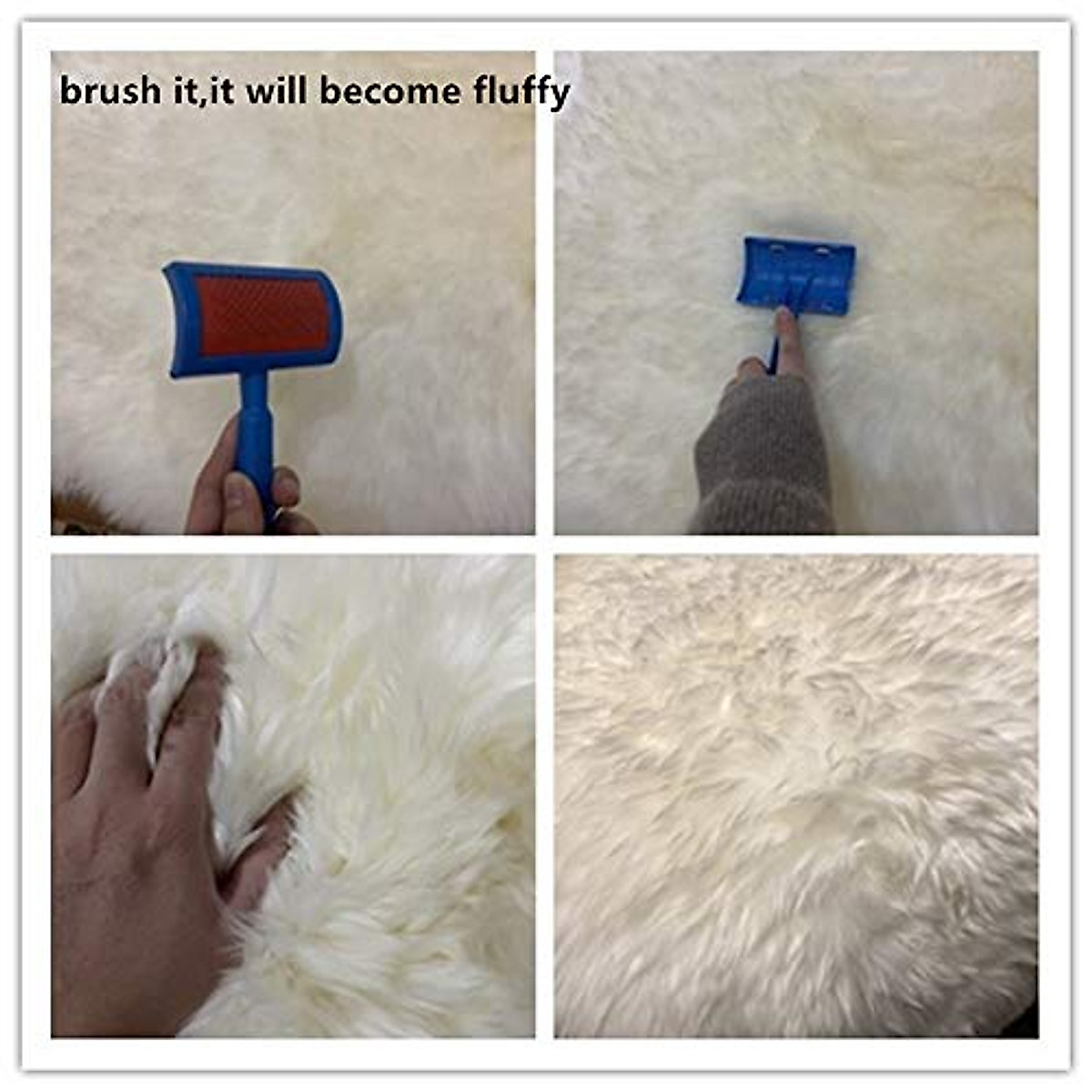 brush it,it will become fluffy