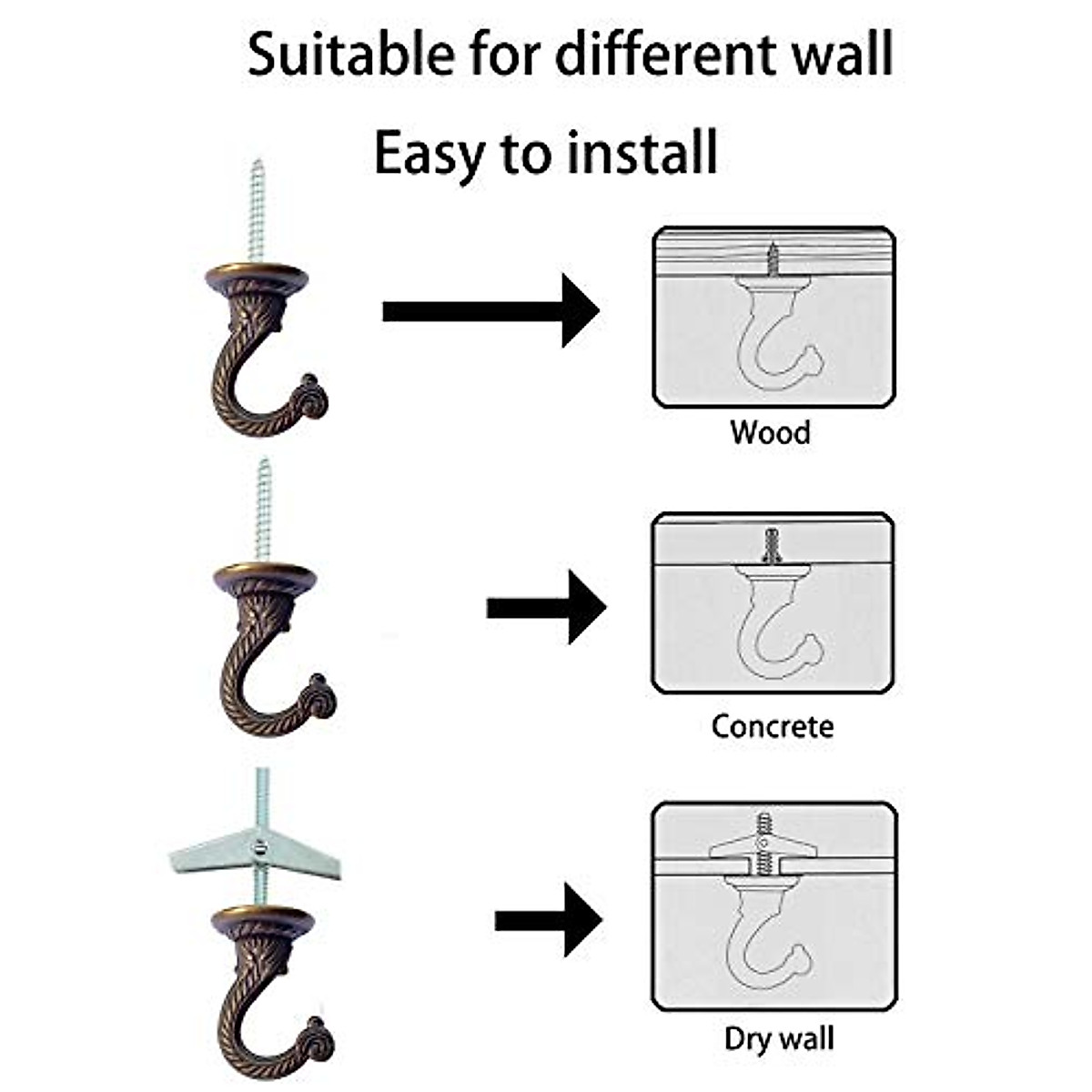 Suitable for different wall

Easy to install

Wood

Concrete

Dry wall