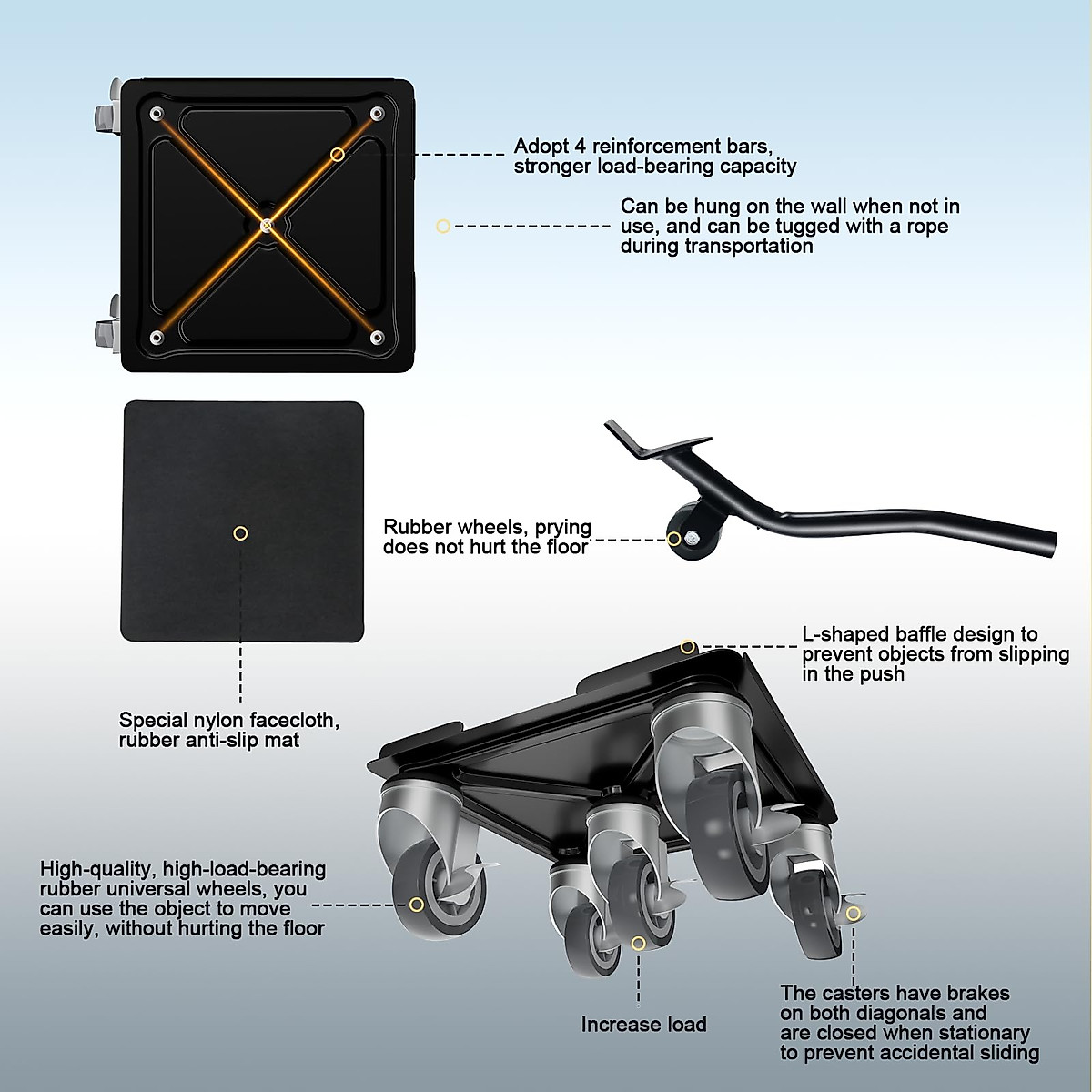 Adopt 4 reinforcement bars, stronger load-bearing capacity

Can be hung on the wall when not in use, and can be tugged with a rope during transportation

Rubber wheels, prying does not hurt the floor

L-shaped baffle design to prevent objects from slipping in the push

Special nylon facecloth, rubber anti-slip mat

High-quality, high-load-bearing rubber universal wheels, you can use the object to move easily, without hurting the floor

Increase load

The casters have brakes on both diagonals and are closed when stationary to prevent accidental sliding