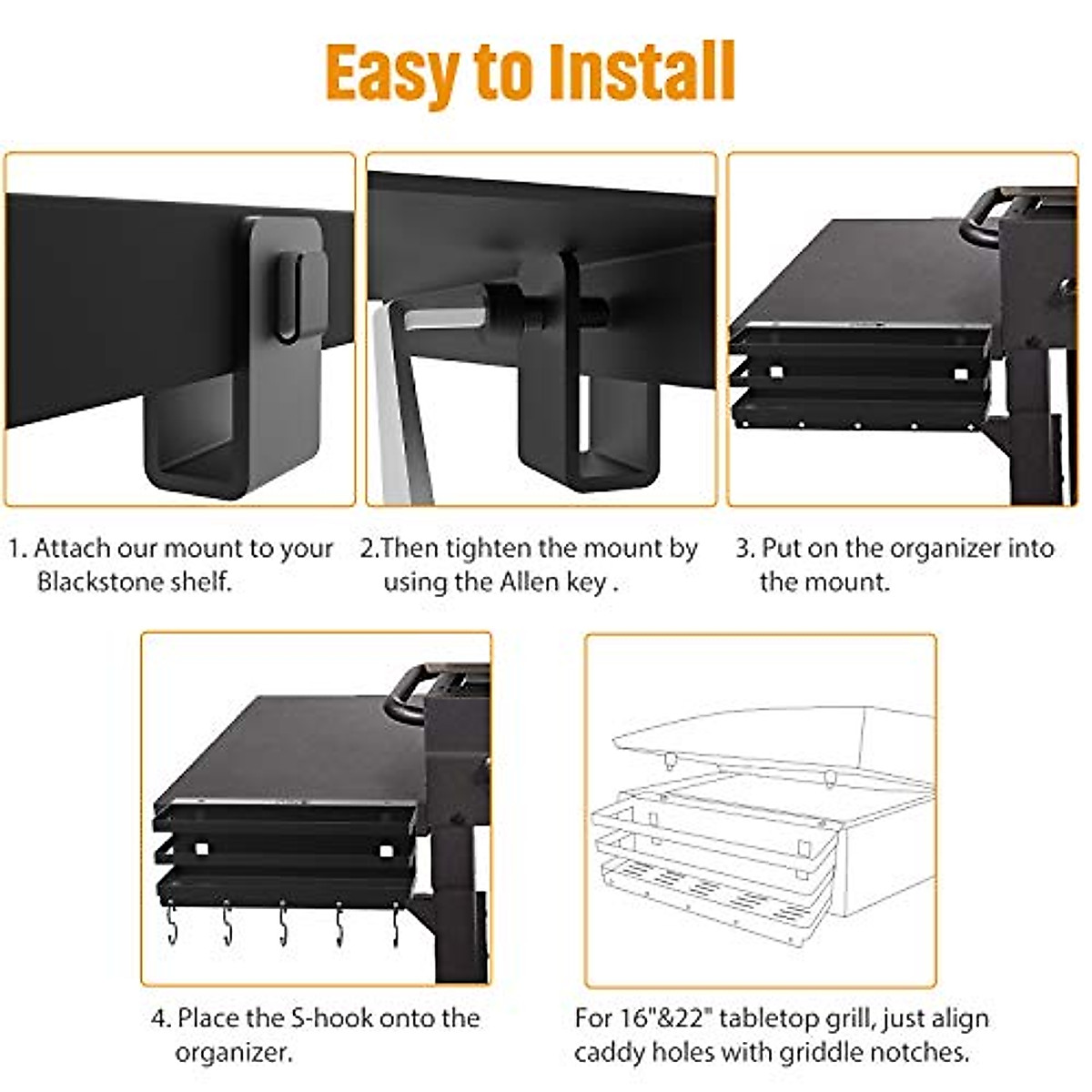 Easy to Install

1. Attach our mount to your Blackstone shelf.

2.Then tighten the mount by using the Allen key .

3. Put on the organizer into the mount.

4. Place the S-hook onto the organizer.

For 16"&22" tabletop grill, just align caddy holes with griddle notches.