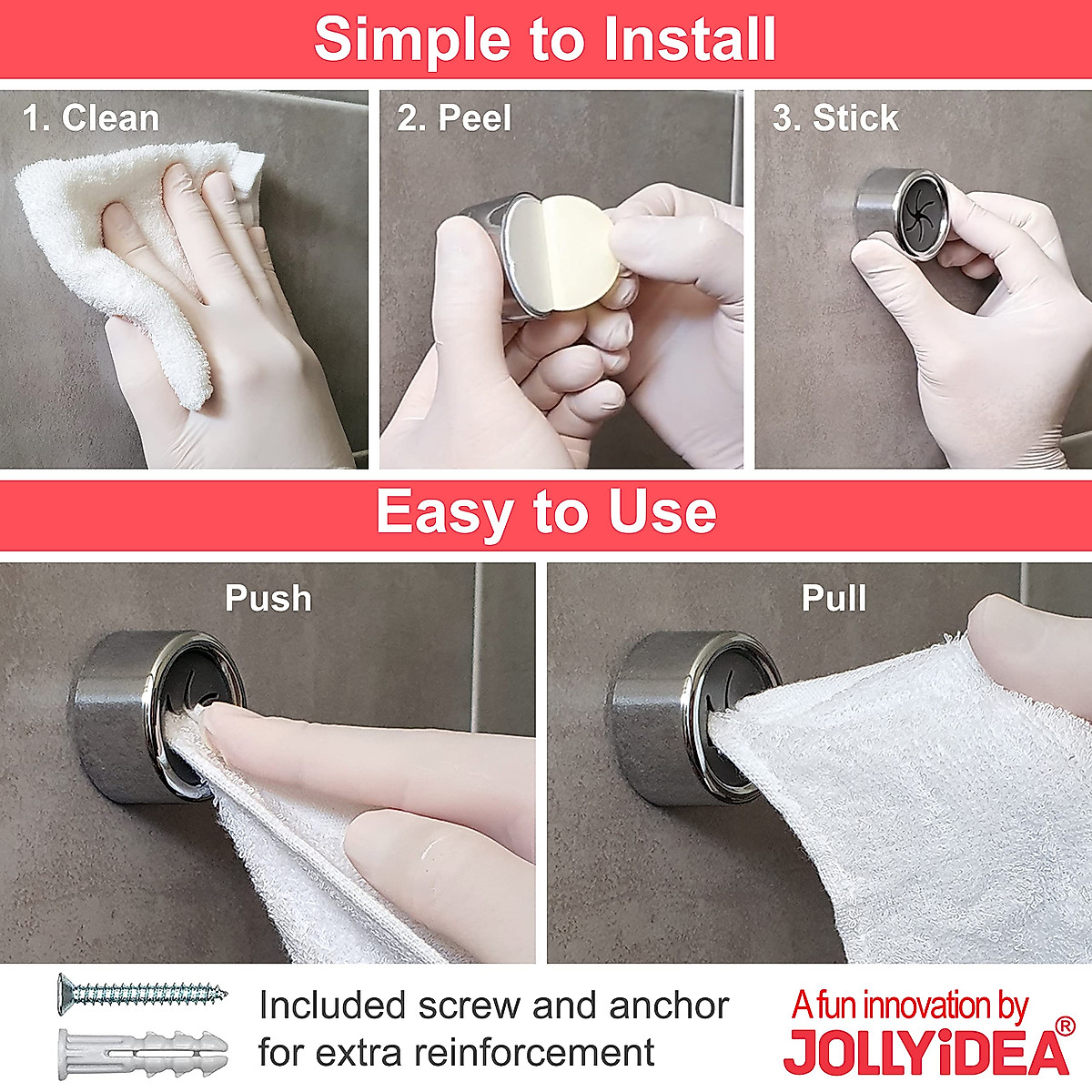 Simple to Install

1. Clean

2. Peel

3. Stick

Easy to Use

Push

Pull

Included screw and anchor for extra reinforcement

A fun innovation by JOLLYiDEA®