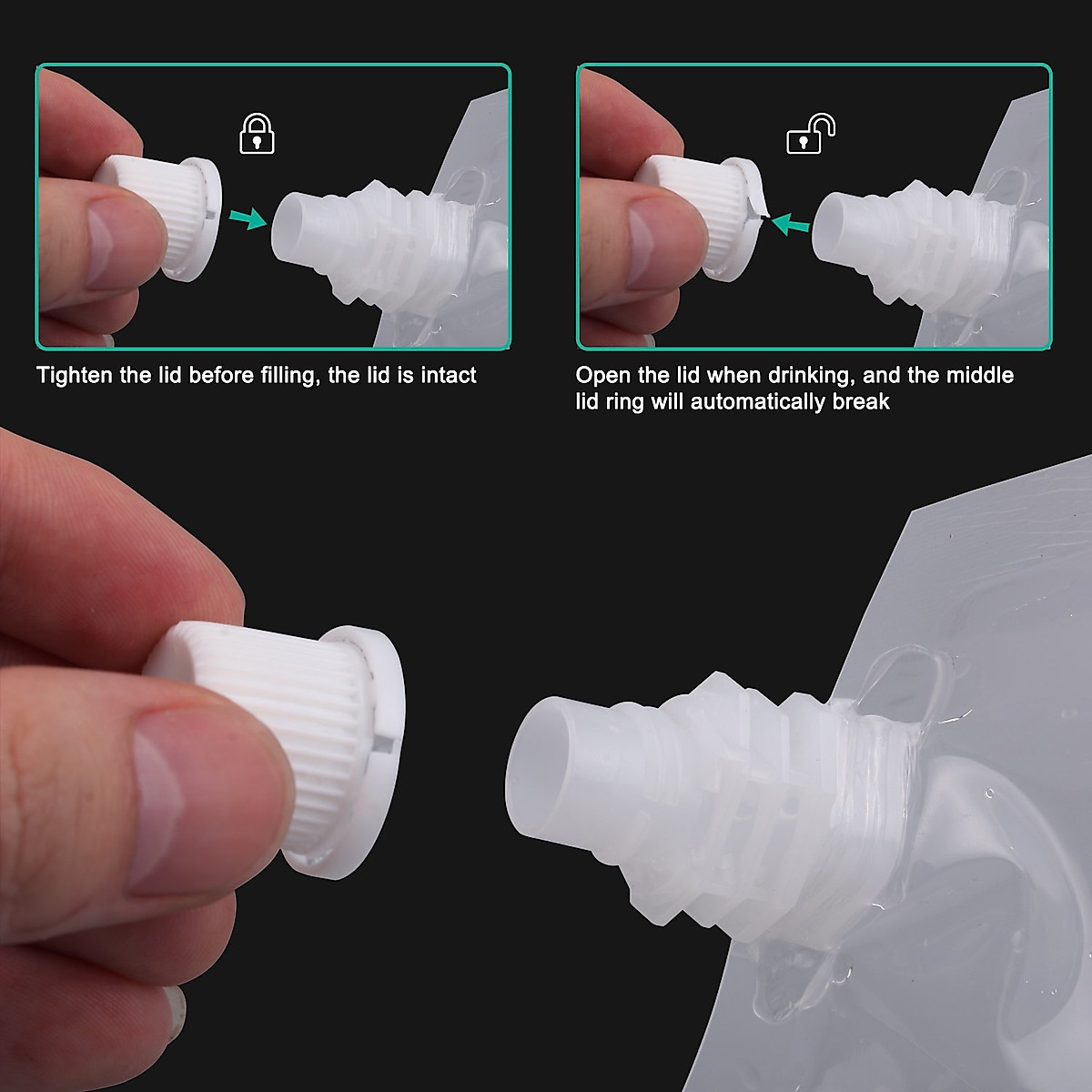 Tighten the lid before filling, the lid is intact

Open the lid when drinking, and the middle lid ring will automatically break