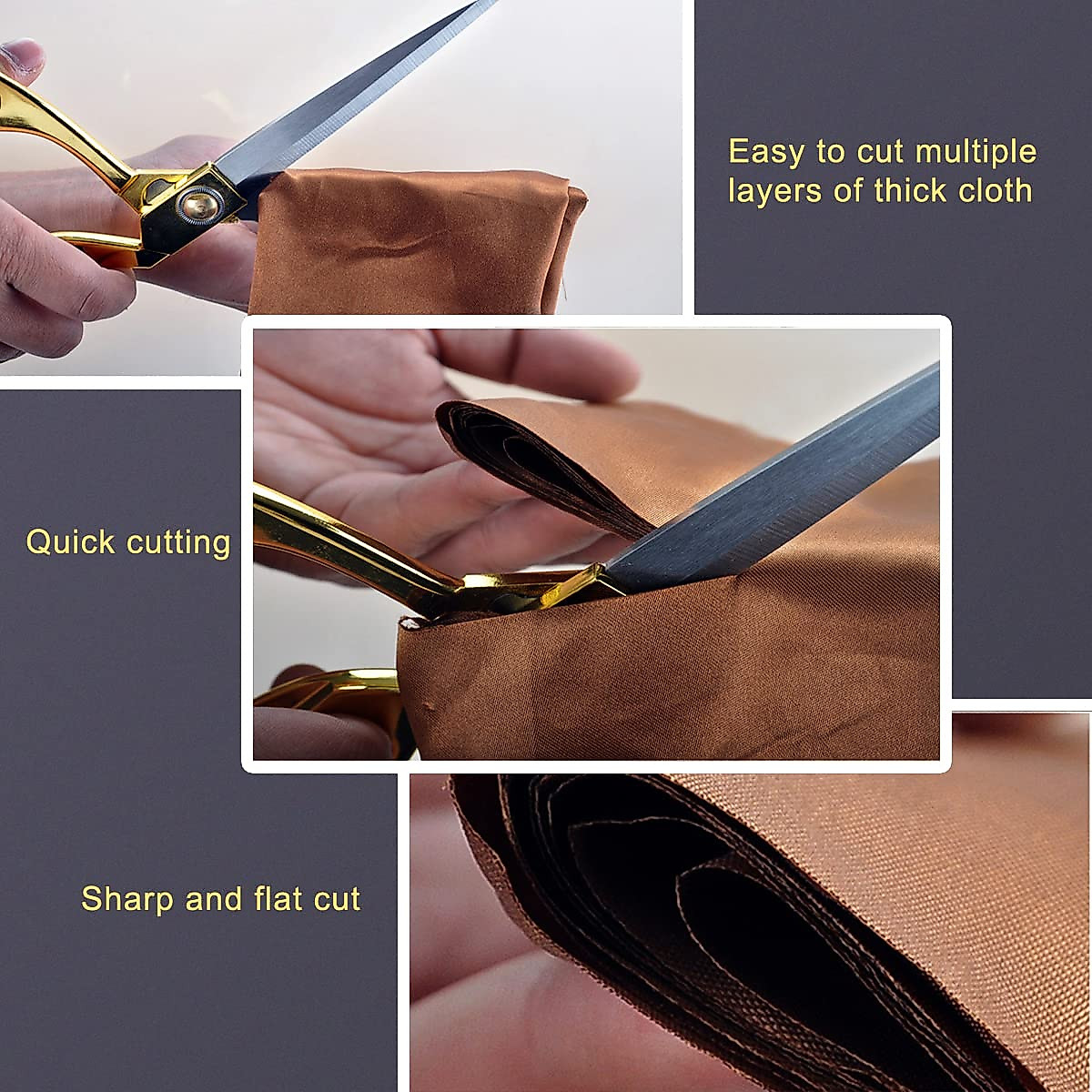 Easy to cut multiple layers of thick cloth

Quick cutting

Sharp and flat cut