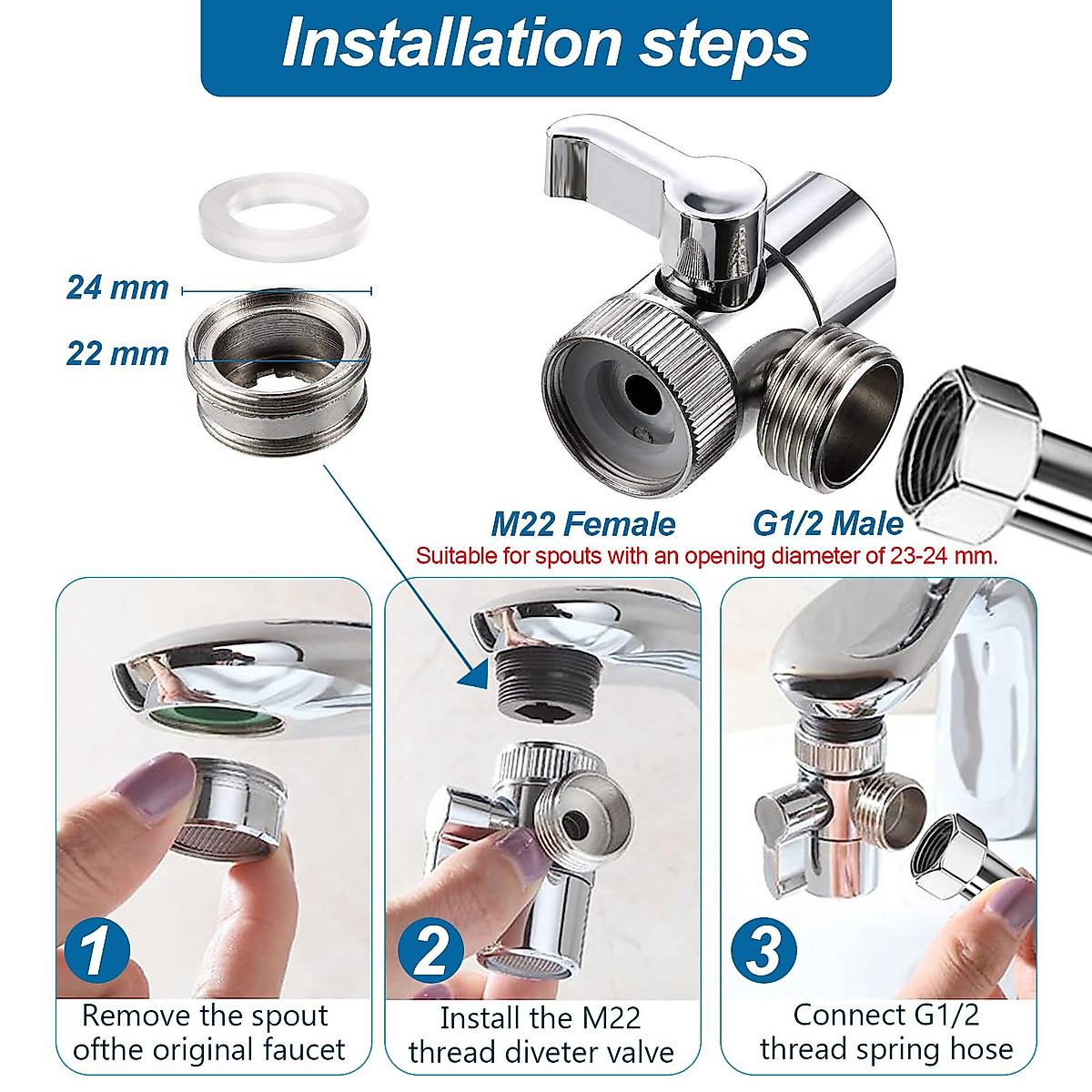 Installation steps

24 mm
22 mm

M22 Female
G1/2 Male
Suitable for spouts with an opening diameter of 23-24 mm.

1
Remove the spout ofthe original faucet

2
Install the M22 thread diveter valve

3
Connect G1/2 thread spring hose