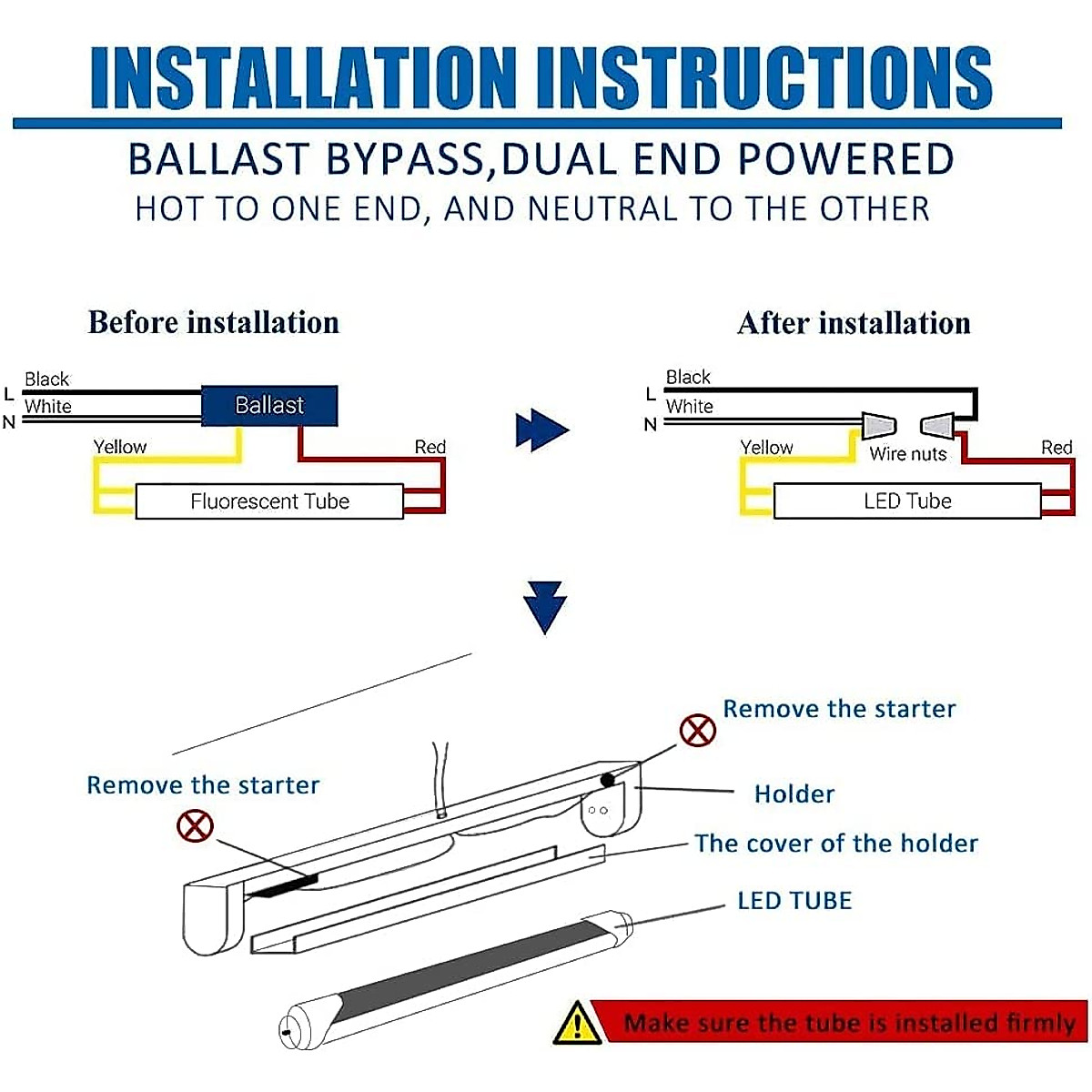 INSTALLATION INSTRUCTIONS

BALLAST BYPASS,DUAL END POWERED
HOT TO ONE END, AND NEUTRAL TO THE OTHER

Before installation

L
N
Black
White
Ballast
Yellow
Red
Fluorescent Tube

After installation

L
N
Black
White
Yellow
Wire nuts
Red
LED Tube

Remove the starter
Remove the starter
Holder
The cover of the holder
LED TUBE

Make sure the tube is installed firmly