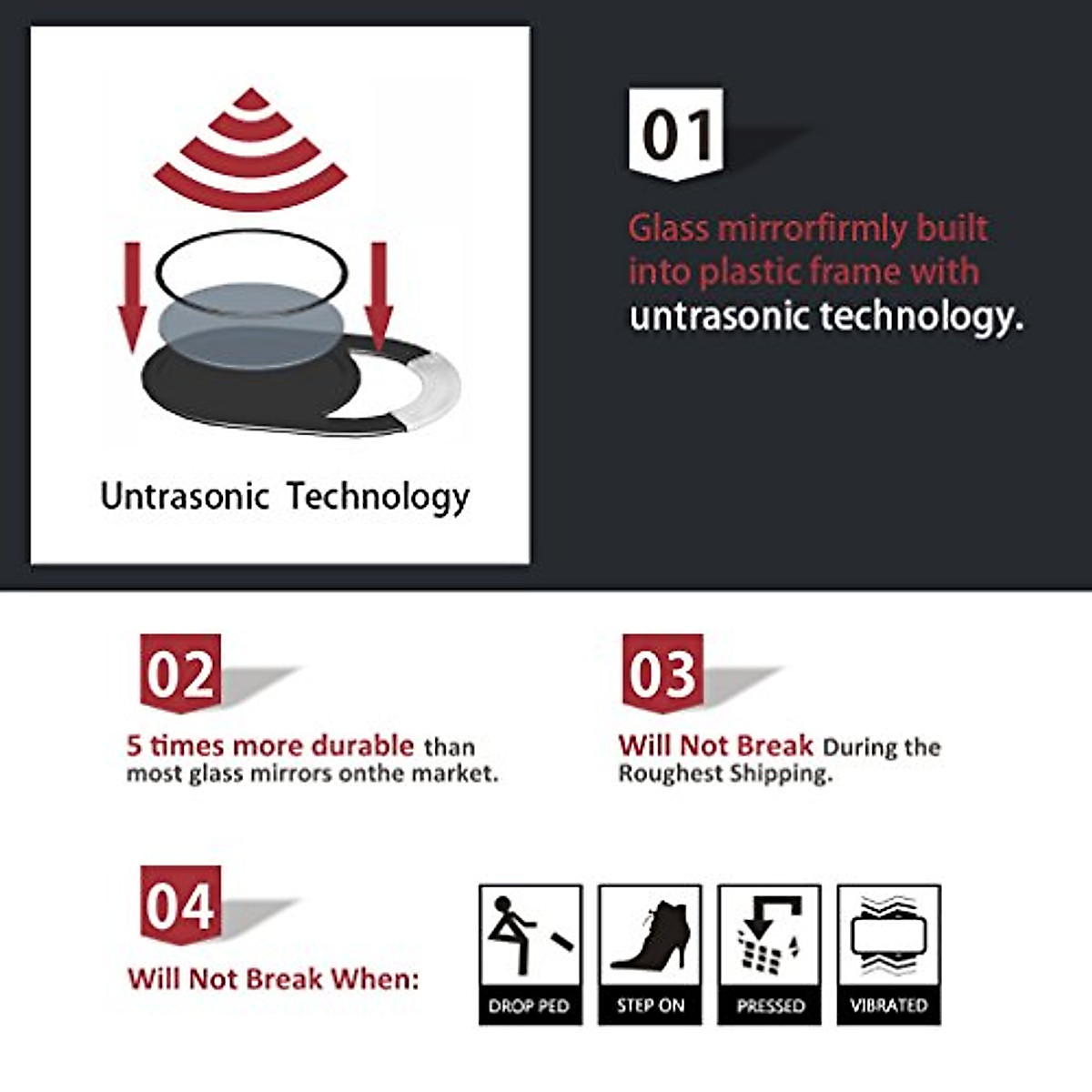 Untrasonic Technology

01

Glass mirrorfirmly built into plastic frame with untrasonic technology.

02

5 times more durable than most glass mirrors onthe market.

03

Will Not Break During the Roughest Shipping.

04

Will Not Break When:

DROP PED

STEP ON

PRESSED

VIBRATED