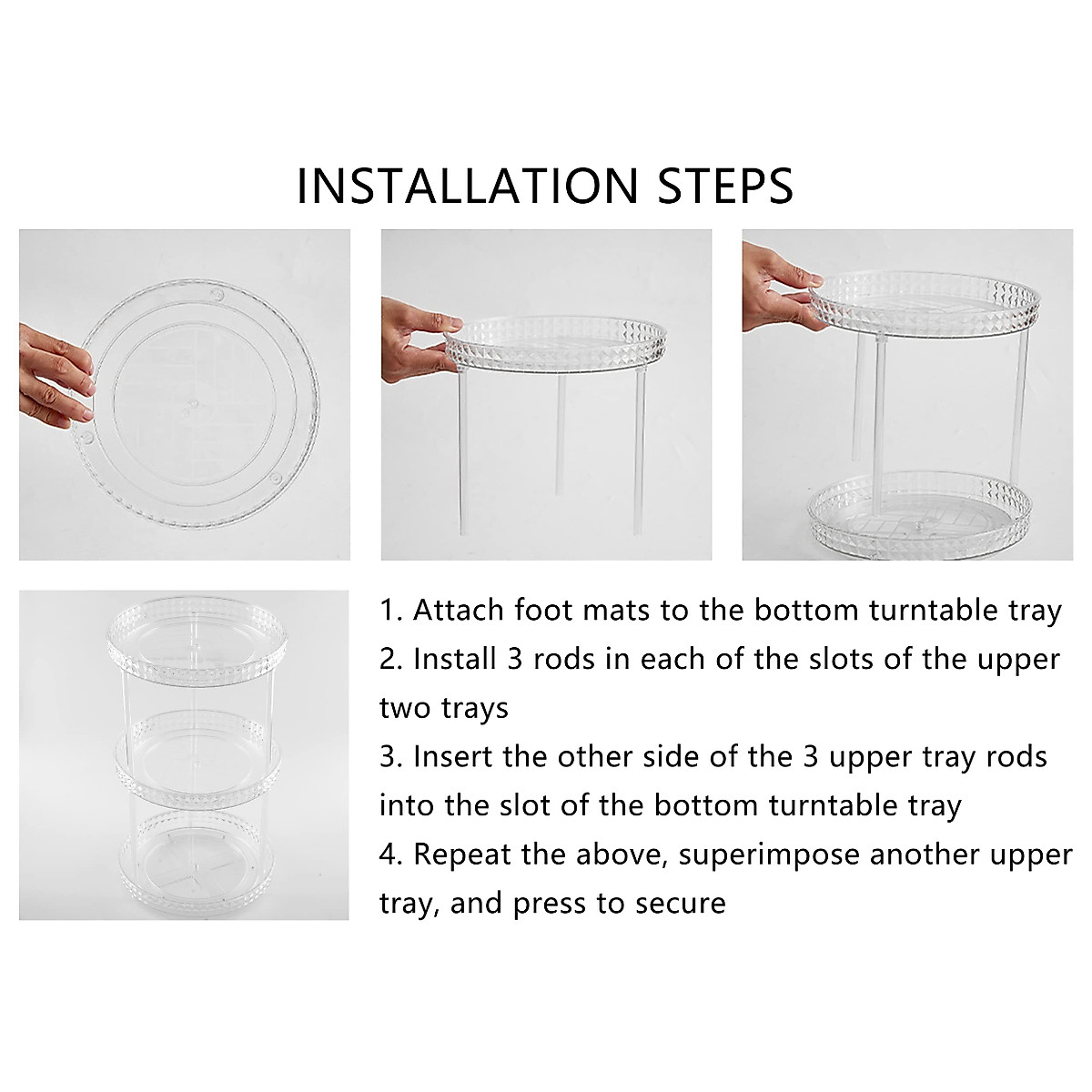 INSTALLATION STEPS

1. Attach foot mats to the bottom turntable tray

2. Install 3 rods in each of the slots of the upper two trays

3. Insert the other side of the 3 upper tray rods into the slot of the bottom turntable tray

4. Repeat the above, superimpose another upper tray, and press to secure