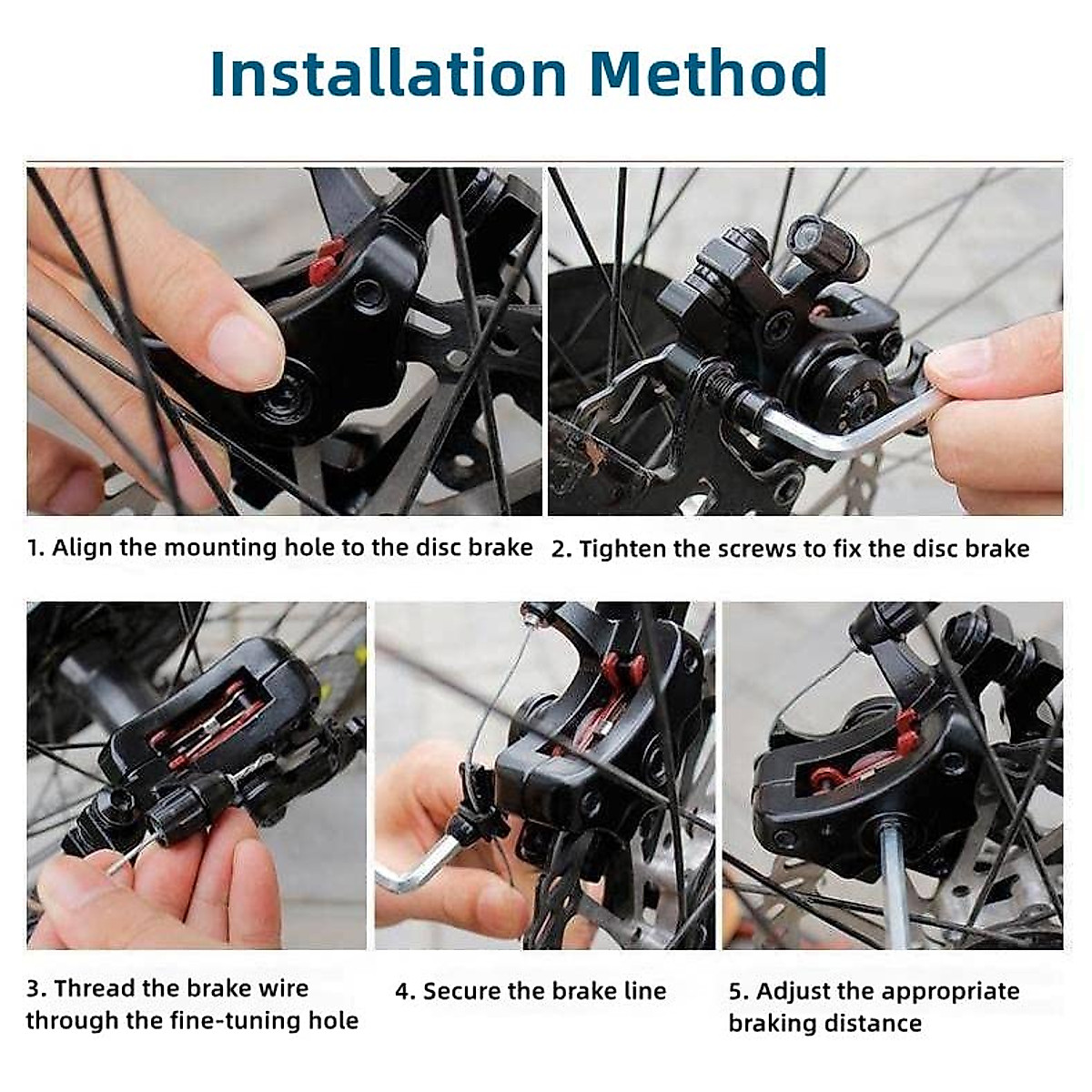 Installation Method

1. Align the mounting hole to the disc brake

2. Tighten the screws to fix the disc brake

3. Thread the brake wire through the fine-tuning hole

4. Secure the brake line

5. Adjust the appropriate braking distance