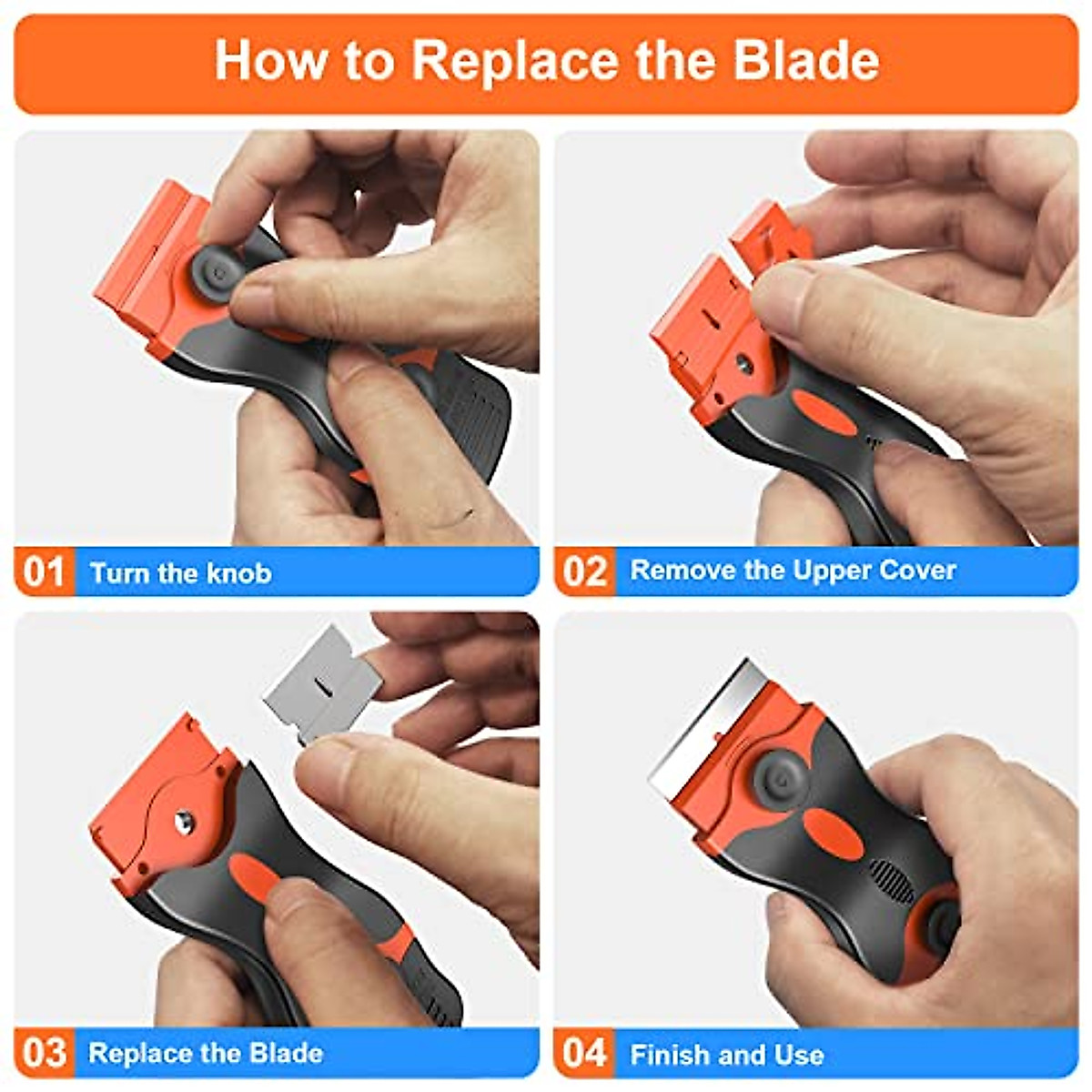 How to Replace the Blade

01 Turn the knob

02 Remove the Upper Cover

03 Replace the Blade

04 Finish and Use