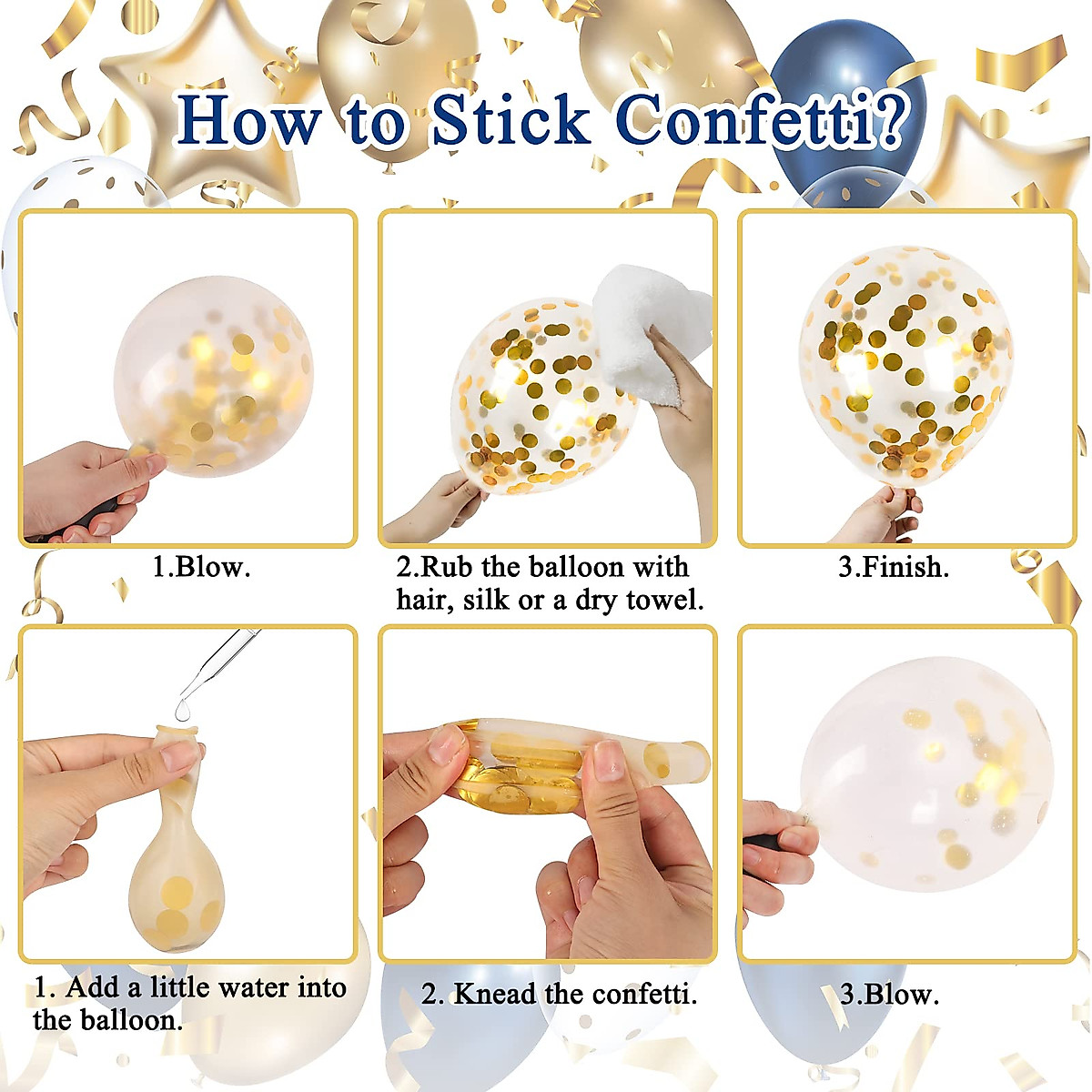 How to Stick Confetti?

1.Blow.

2.Rub the balloon with hair, silk or a dry towel.

3.Finish.

1. Add a little water into the balloon.

2. Knead the confetti.

3.Blow.