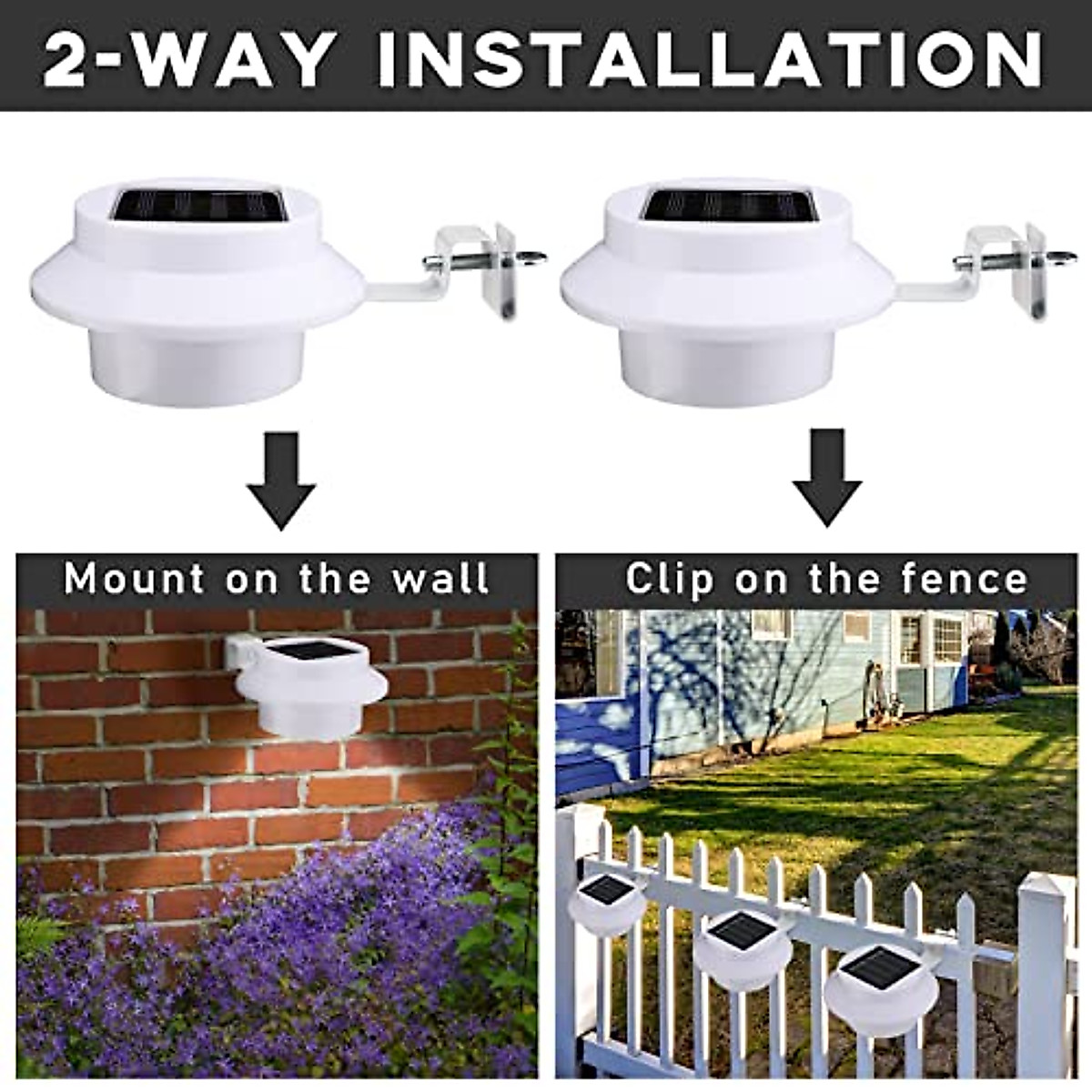 2-WAY INSTALLATION

Mount on the wall

Clip on the fence