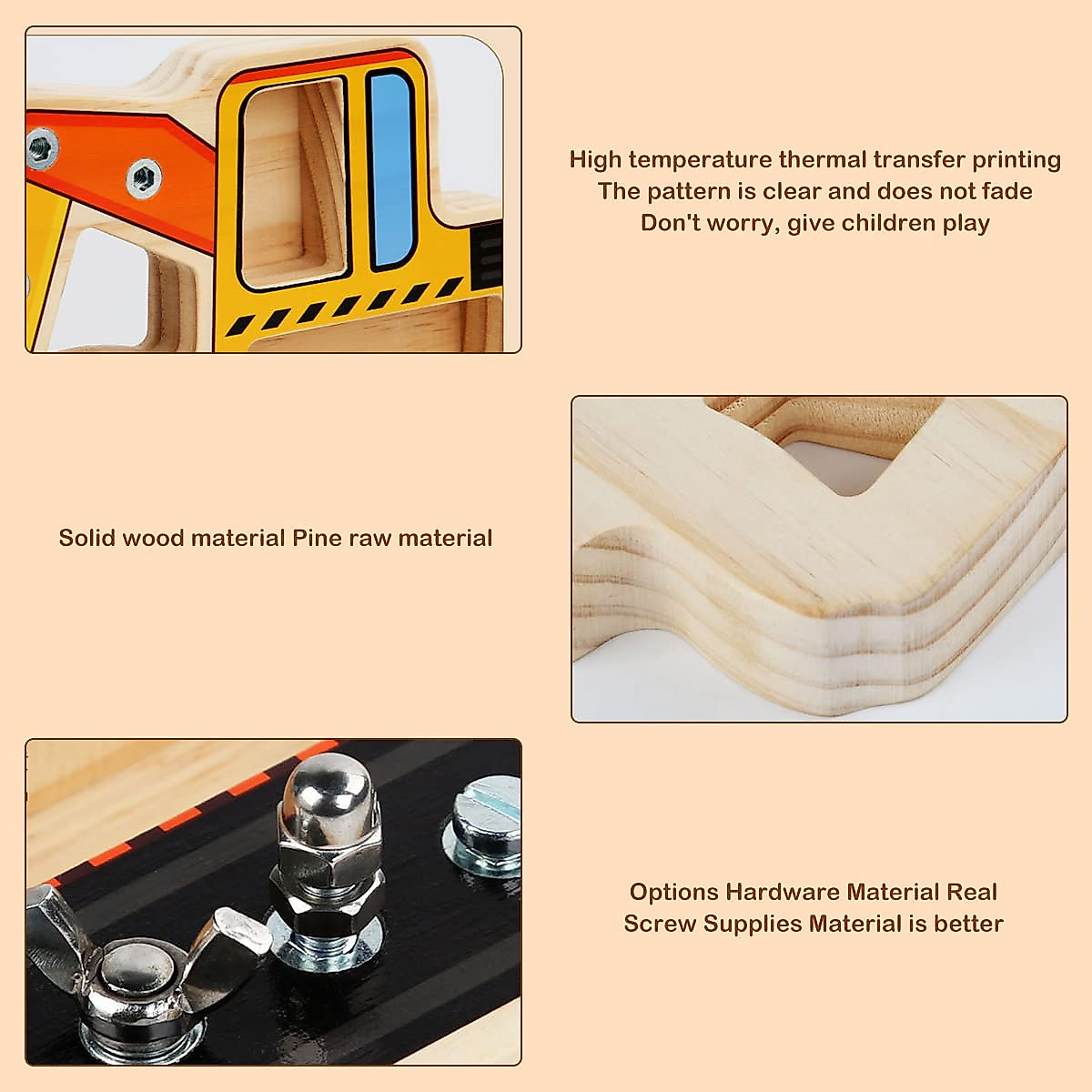 High temperature thermal transfer printing
The pattern is clear and does not fade
Don't worry, give children play

Solid wood material Pine raw material

Options Hardware Material Real
Screw Supplies Material is better