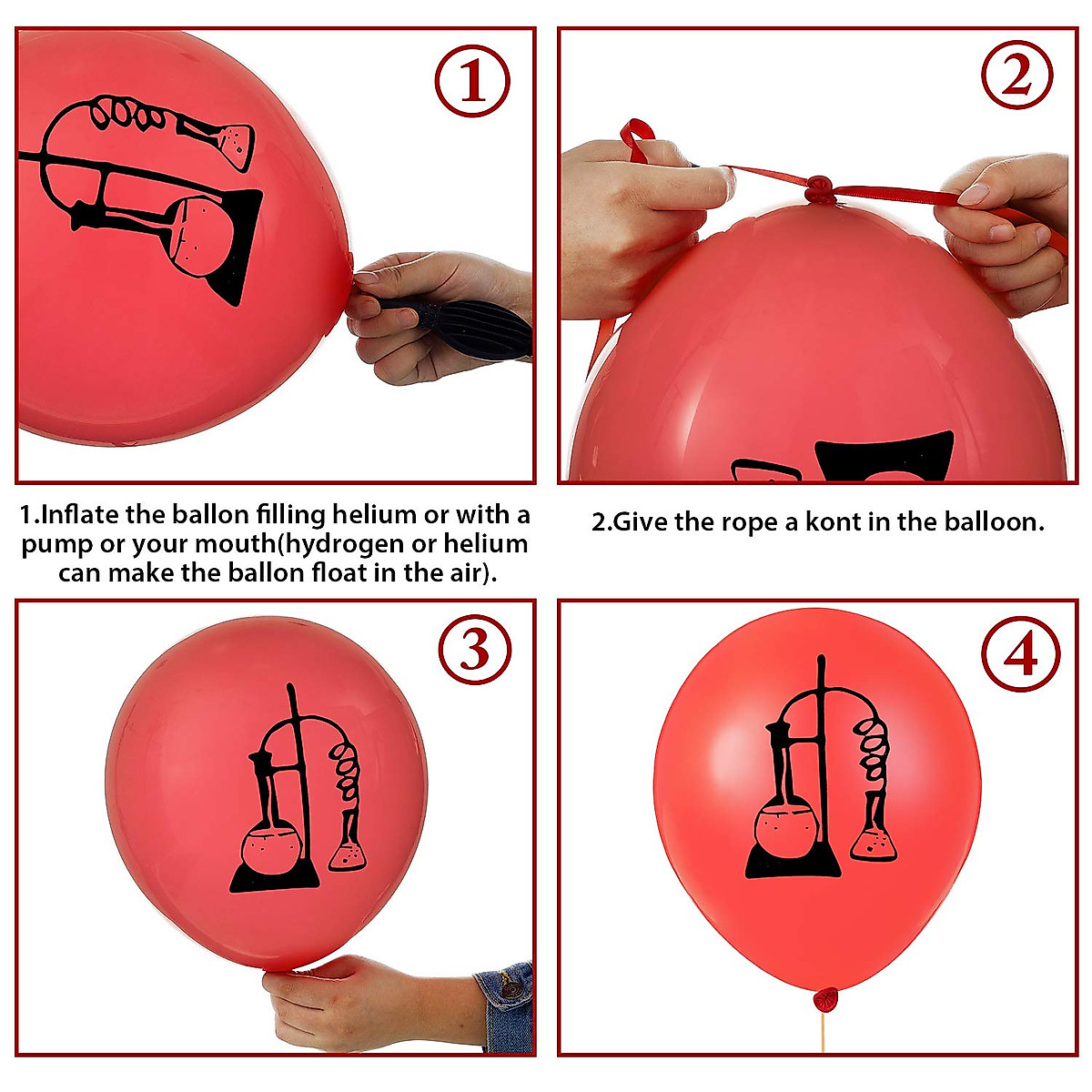 1

2

1.Inflate the ballon filling helium or with a pump or your mouth(hydrogen or helium can make the ballon float in the air).

2.Give the rope a kont in the balloon.

3

4