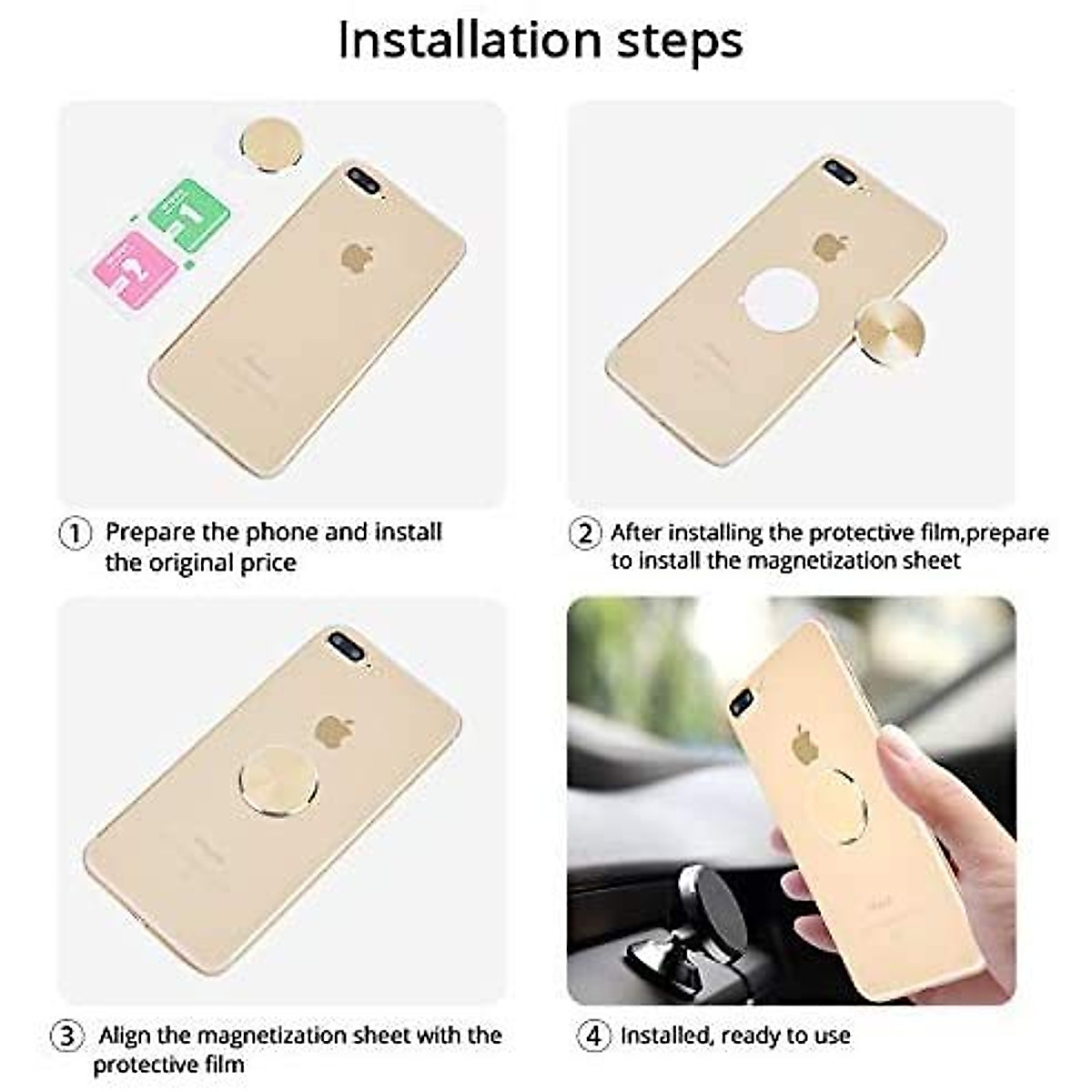 Installation steps

① Prepare the phone and install the original price

② After installing the protective film,prepare to install the magnetization sheet

③ Align the magnetization sheet with the protective film

④ Installed, ready to use