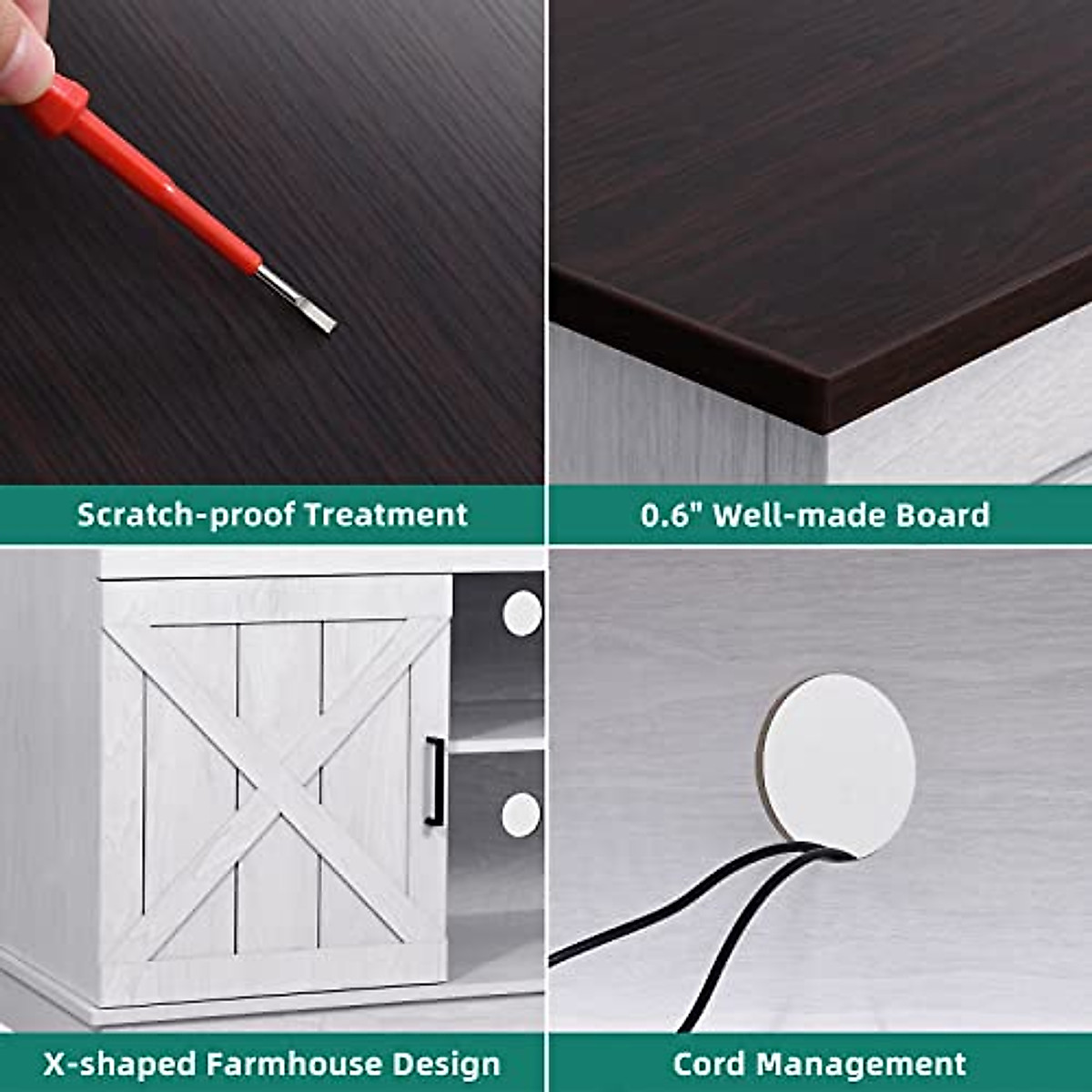 Scratch-proof Treatment

0.6" Well-made Board

X-shaped Farmhouse Design

Cord Management