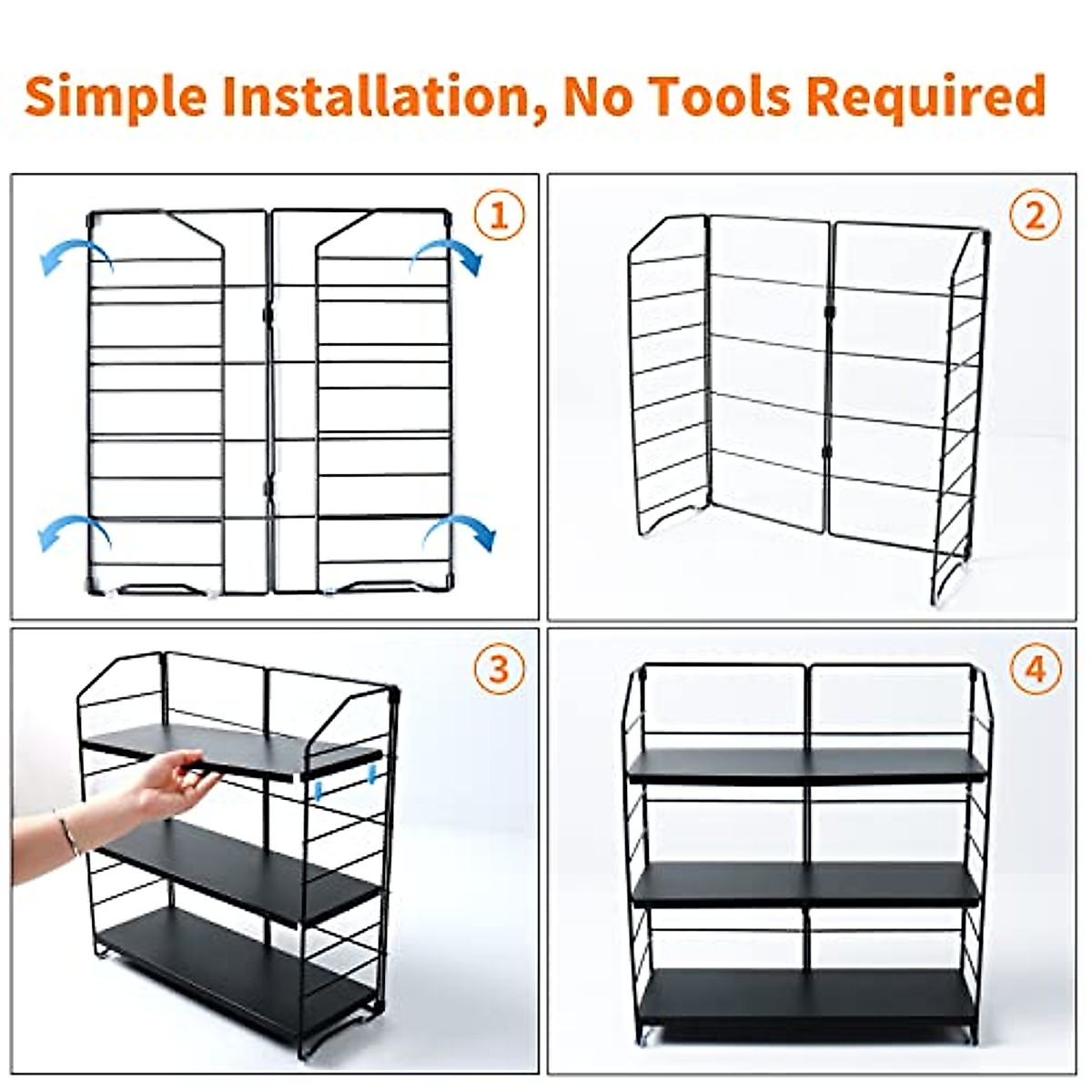 Simple Installation, No Tools Required

1

2

3

4