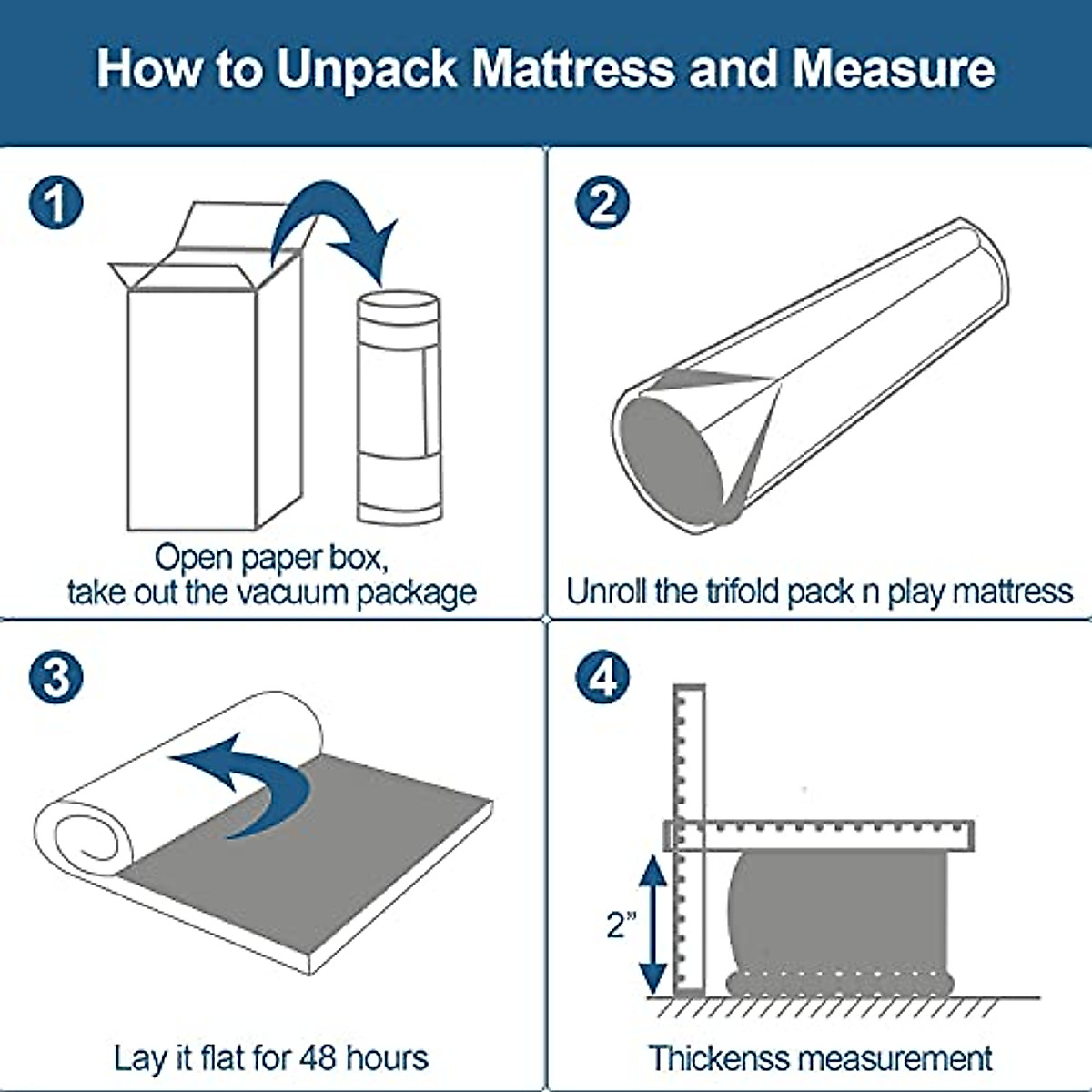 How to Unpack Mattress and Measure

1

Open paper box, take out the vacuum package

2

Unroll the trifold pack n play mattress

3

Lay it flat for 48 hours

4

2"

Thickenss measurement