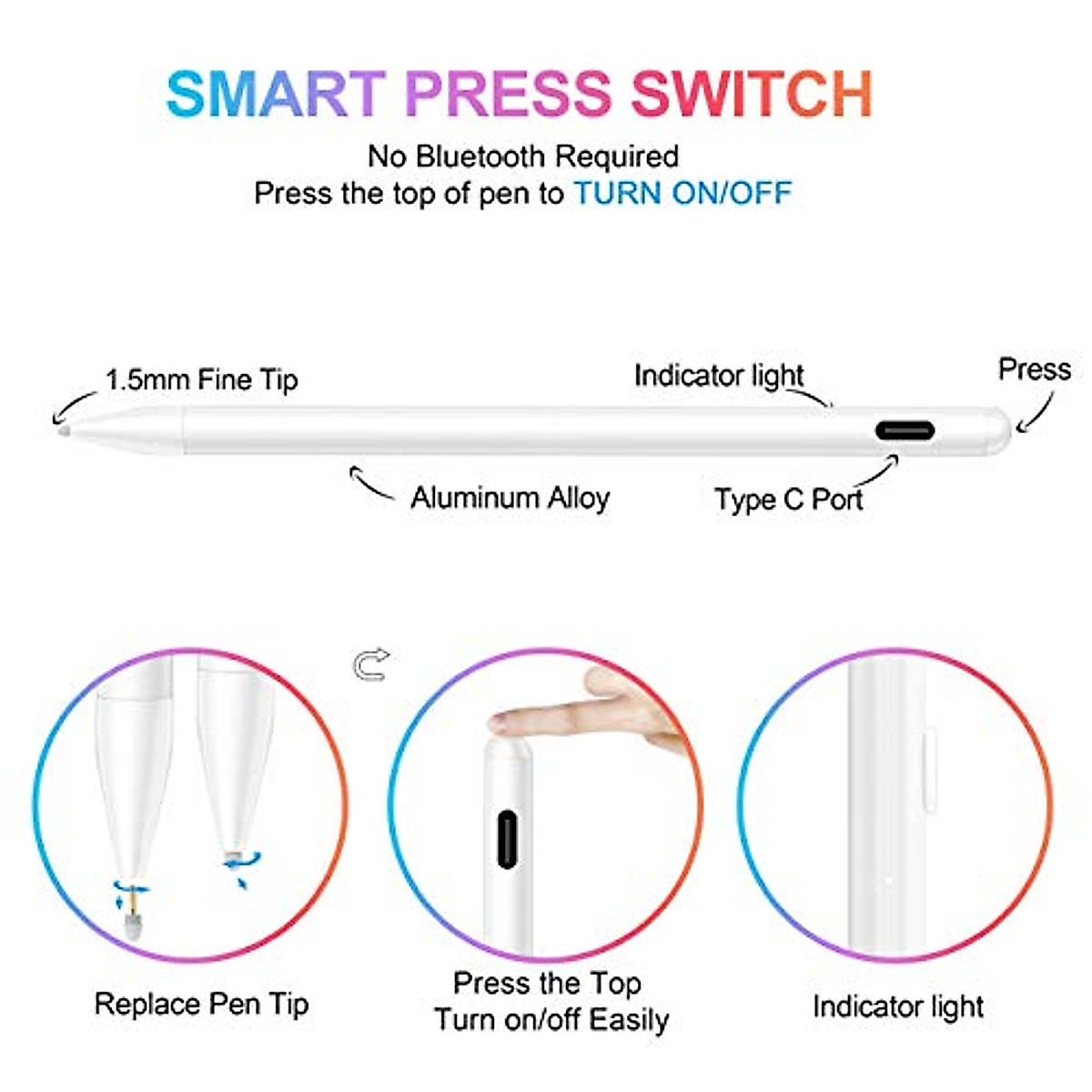 SMART PRESS SWITCH

No Bluetooth Required
Press the top of pen to TURN ON/OFF

1.5mm Fine Tip

Indicator light

Press

Aluminum Alloy

Type C Port

Replace Pen Tip

Press the Top
Turn on/off Easily

Indicator light