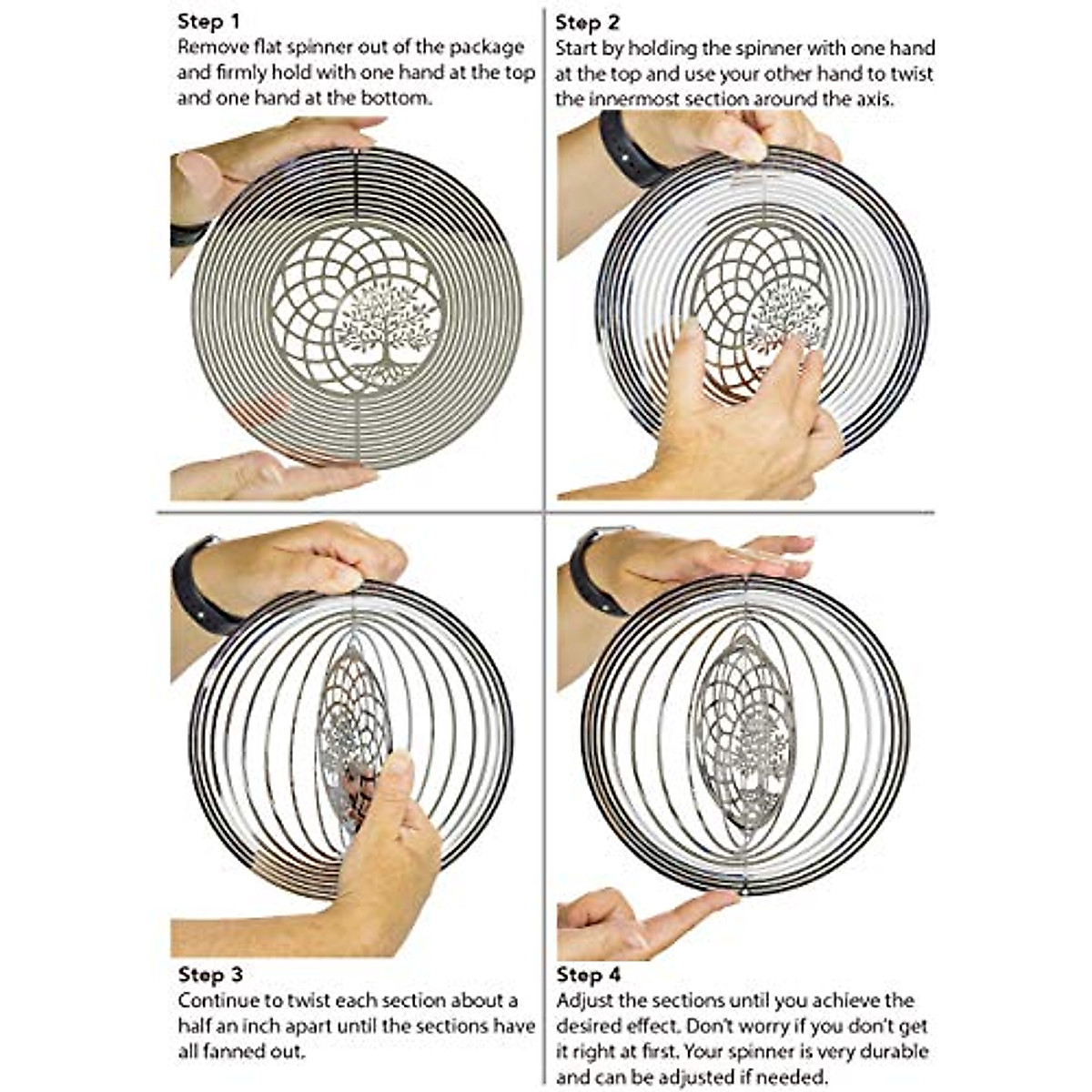 Step 1
Remove flat spinner out of the package and firmly hold with one hand at the top and one hand at the bottom.

Step 2
Start by holding the spinner with one hand at the top and use your other hand to twist the innermost section around the axis.

Step 3
Continue to twist each section about a half an inch apart until the sections have all fanned out.

Step 4
Adjust the sections until you achieve the desired effect. Don't worry if you don't get it right at first. Your spinner is very durable and can be adjusted if needed.