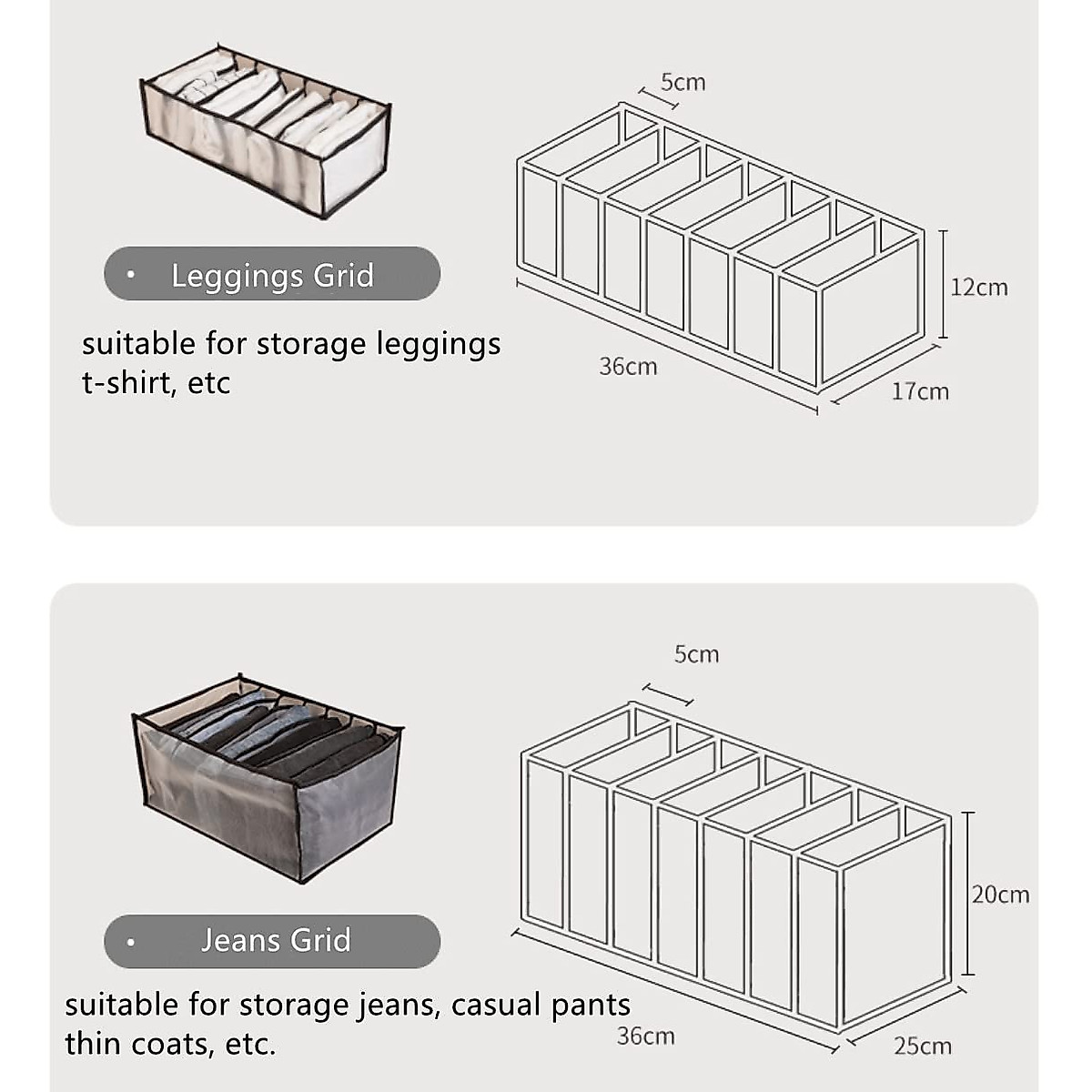 • Leggings Grid

suitable for storage leggings t-shirt, etc

5cm

12cm

36cm

17cm

• Jeans Grid

suitable for storage jeans, casual pants thin coats, etc.

5cm

20cm

36cm

25cm