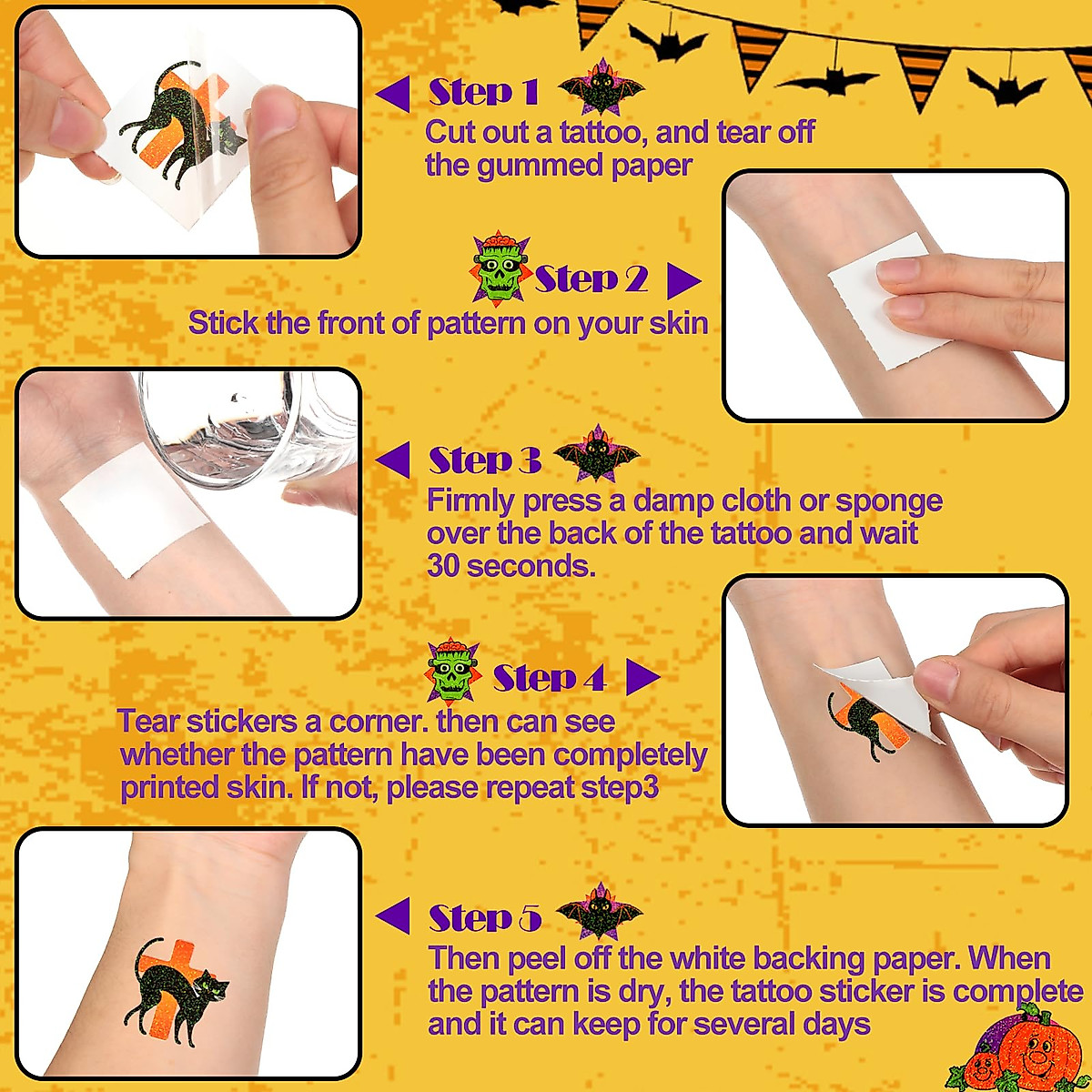 Step 1
Cut out a tattoo, and tear off the gummed paper

Step 2
Stick the front of pattern on your skin

Step 3
Firmly press a damp cloth or sponge over the back of the tattoo and wait 30 seconds.

Step 4
Tear stickers a corner. then can see whether the pattern have been completely printed skin. If not, please repeat step3

Step 5
Then peel off the white backing paper. When the pattern is dry, the tattoo sticker is complete and it can keep for several days