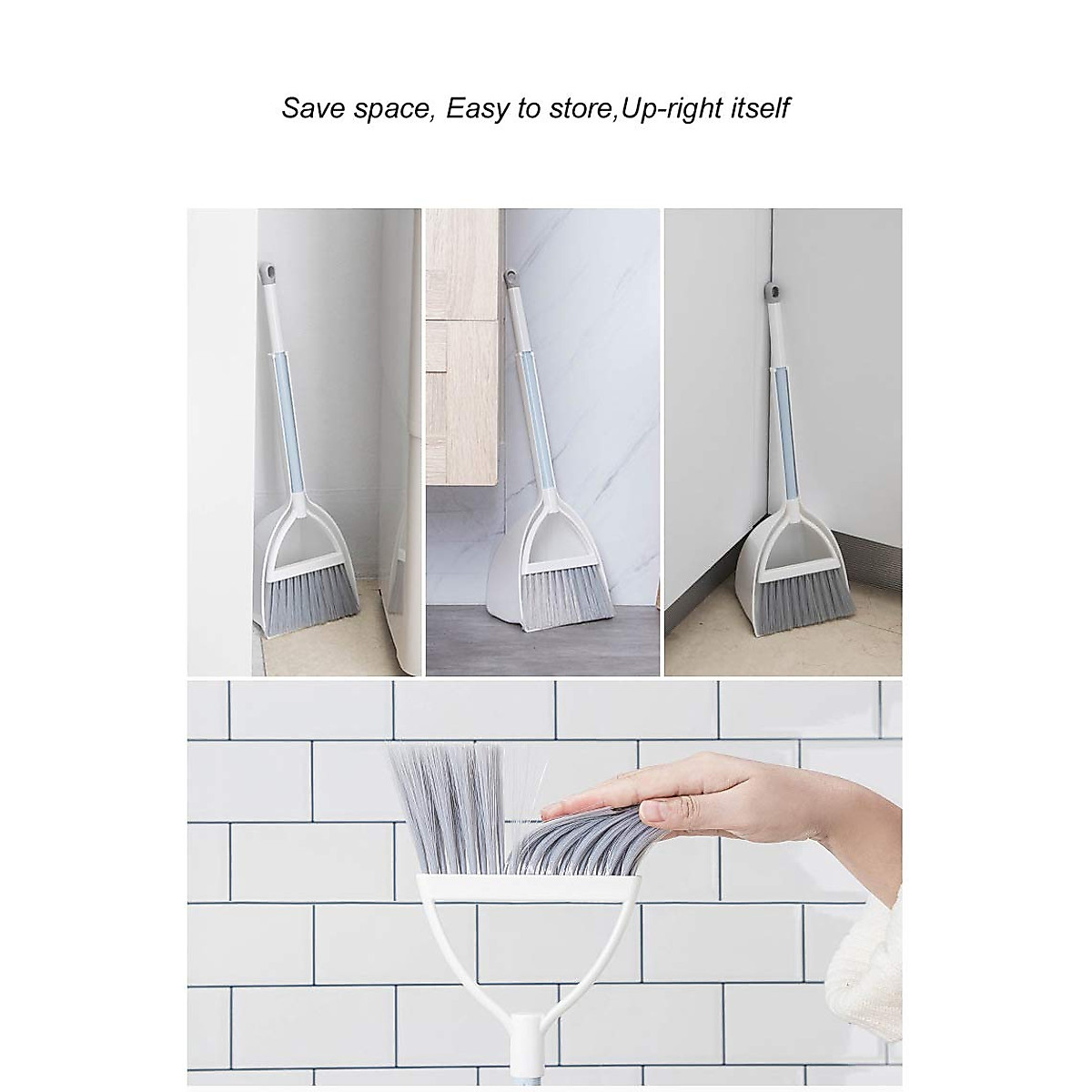 Save space, Easy to store,Up-right itself