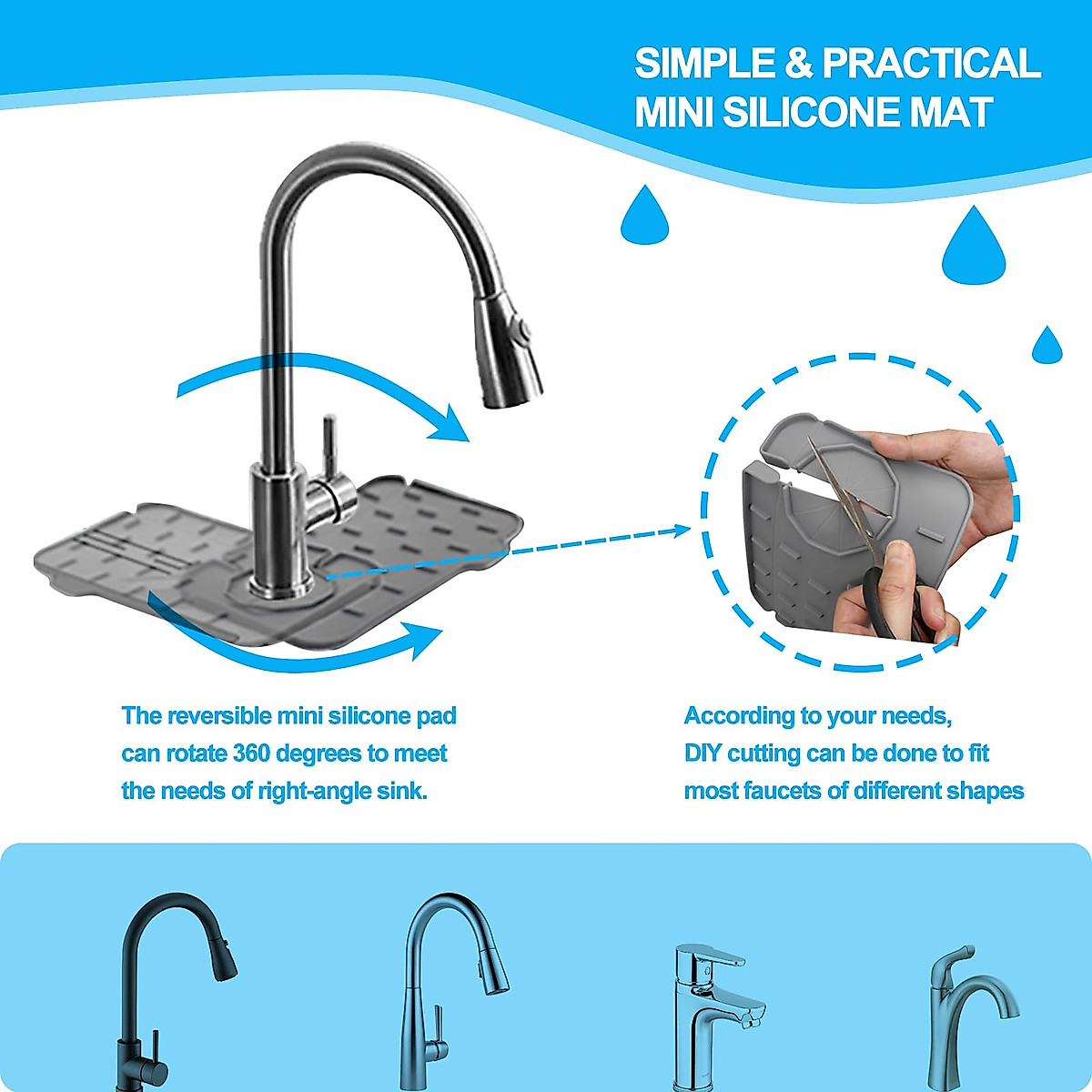 SIMPLE & PRACTICAL
MINI SILICONE MAT

The reversible mini silicone pad can rotate 360 degrees to meet the needs of right-angle sink.

According to your needs, DIY cutting can be done to fit most faucets of different shapes