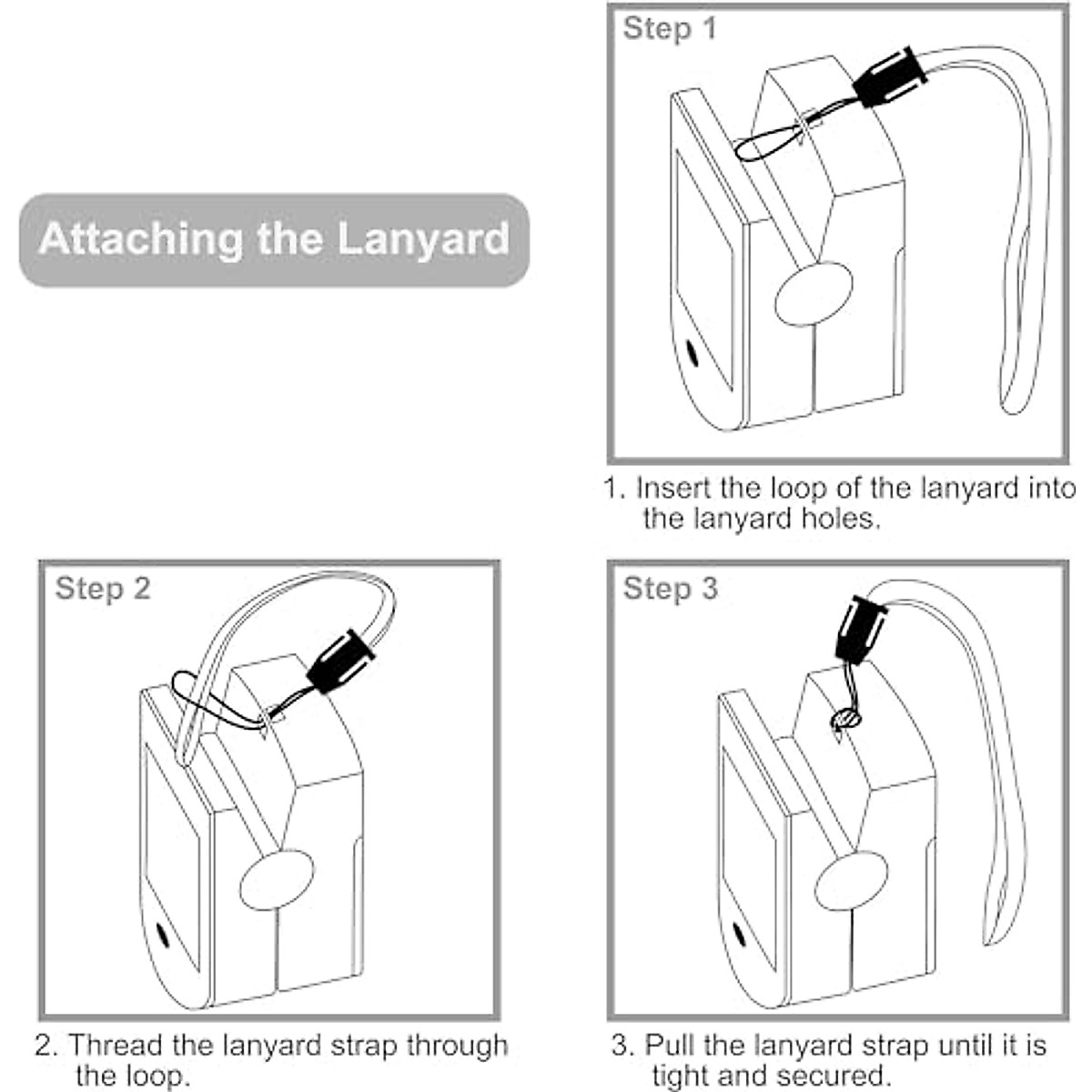 Attaching the Lanyard

Step 1

1. Insert the loop of the lanyard into the lanyard holes.

Step 2

2. Thread the lanyard strap through the loop.

Step 3

3. Pull the lanyard strap until it is tight and secured.