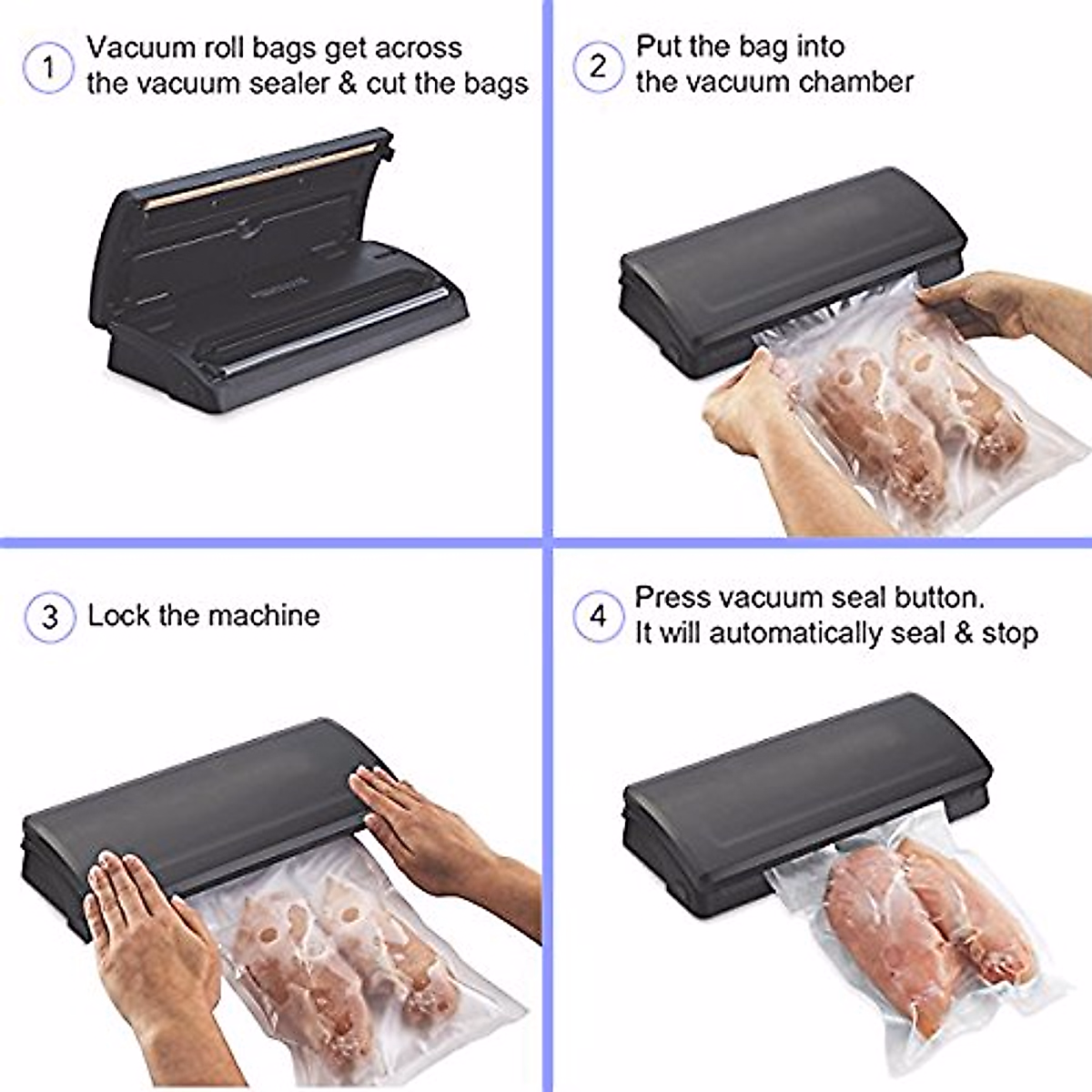 1 Vacuum roll bags get across the vacuum sealer & cut the bags

2 Put the bag into the vacuum chamber

3 Lock the machine

4 Press vacuum seal button. It will automatically seal & stop