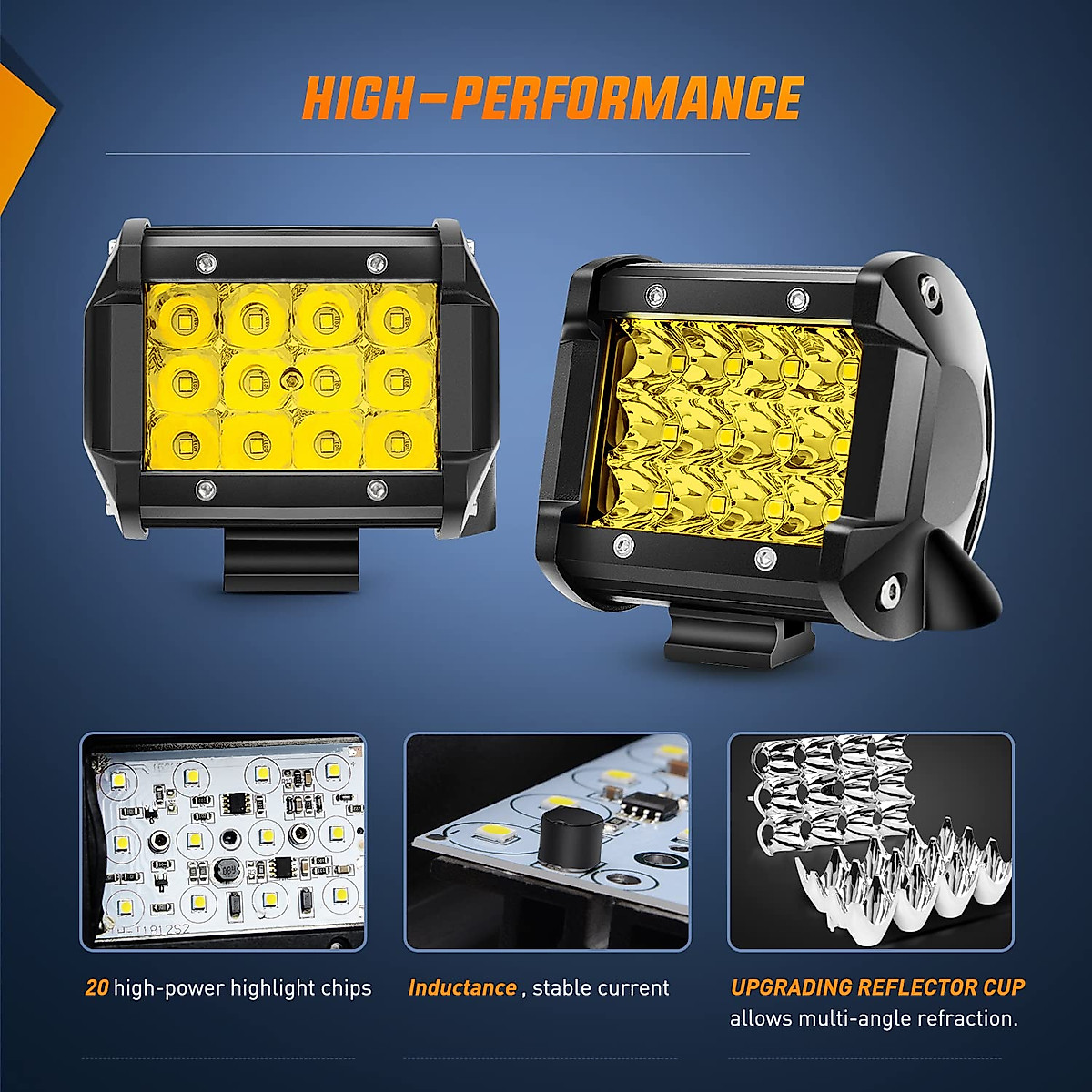 HIGH-PERFORMANCE

20 high-power highlight chips

Inductance , stable current

UPGRADING REFLECTOR CUP allows multi-angle refraction.