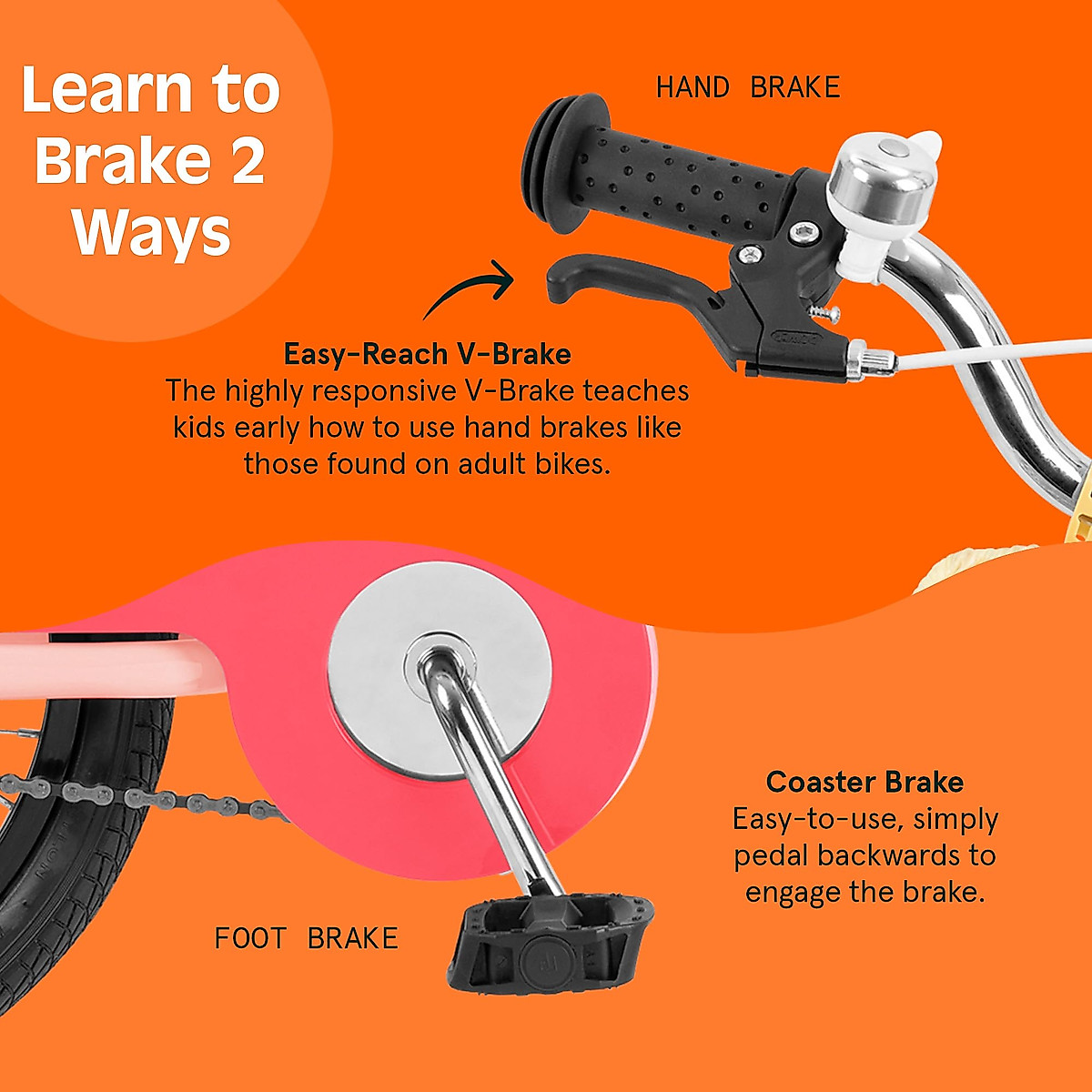 Learn to Brake 2 Ways

HAND BRAKE

Easy-Reach V-Brake
The highly responsive V-Brake teaches kids early how to use hand brakes like those found on adult bikes.

Coaster Brake
Easy-to-use, simply pedal backwards to engage the brake.

FOOT BRAKE