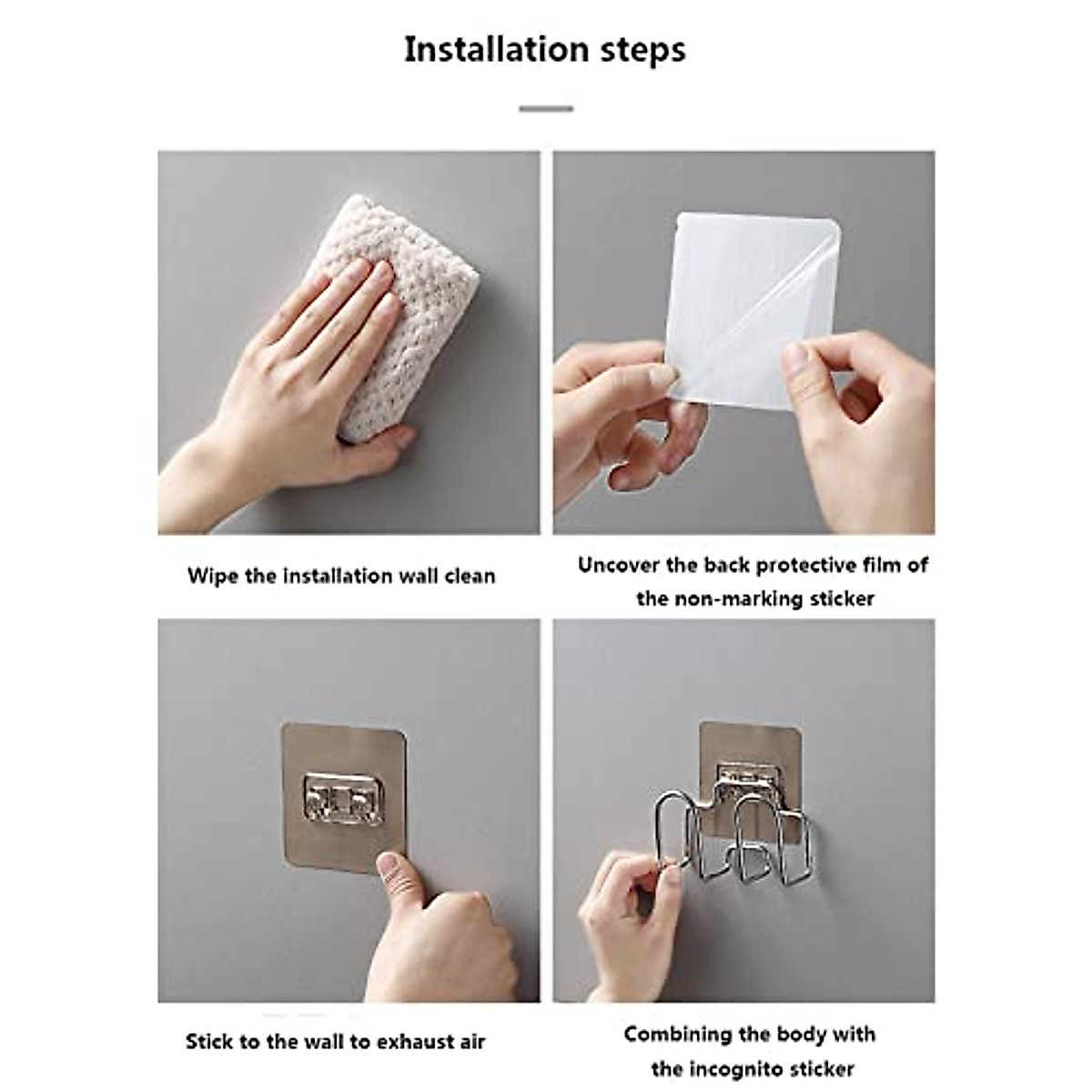 Installation steps

Wipe the installation wall clean

Uncover the back protective film of the non-marking sticker

Stick to the wall to exhaust air

Combining the body with the incognito sticker