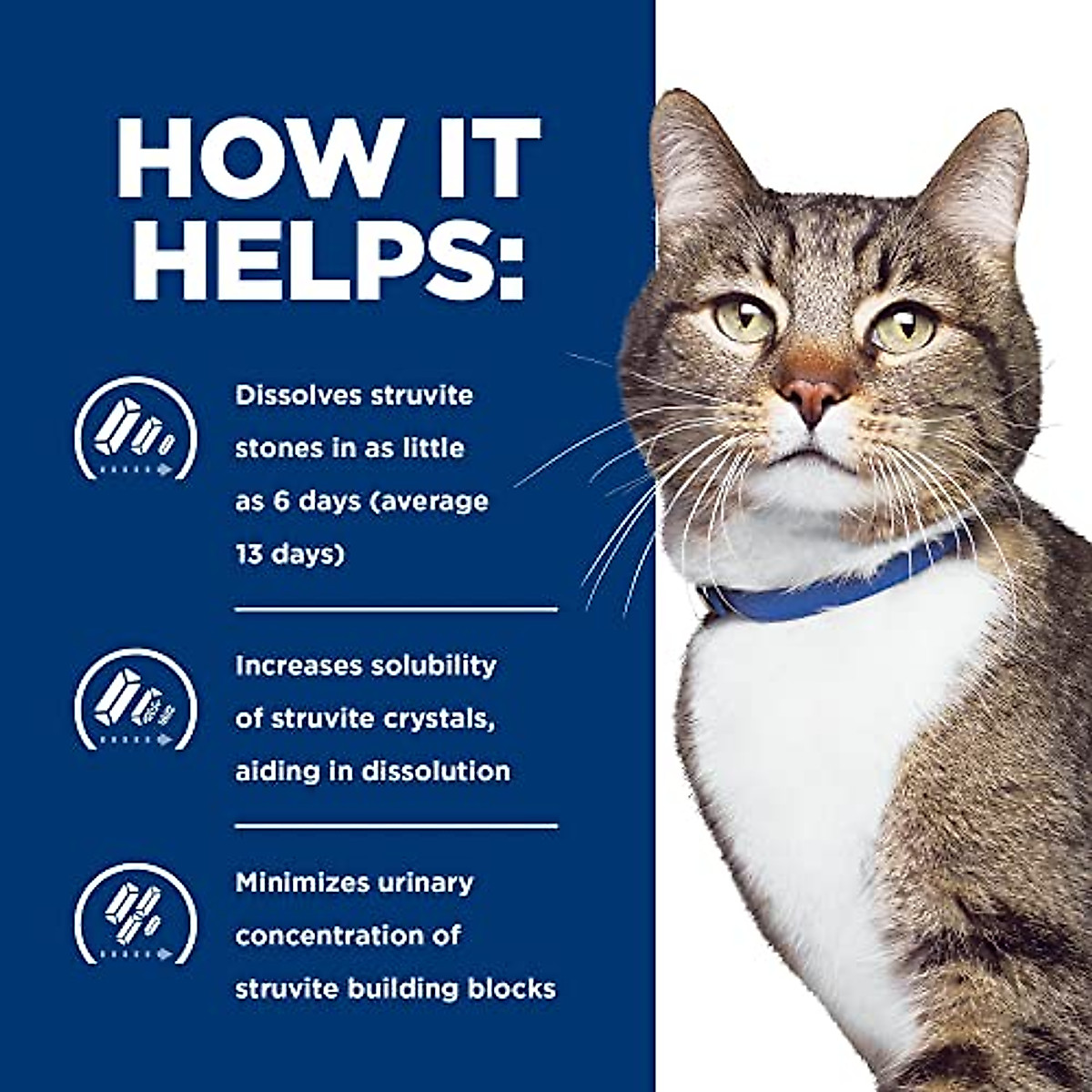 HOW IT HELPS:

Dissolves struvite stones in as little as 6 days (average 13 days)

Increases solubility of struvite crystals, aiding in dissolution

Minimizes urinary concentration of struvite building blocks