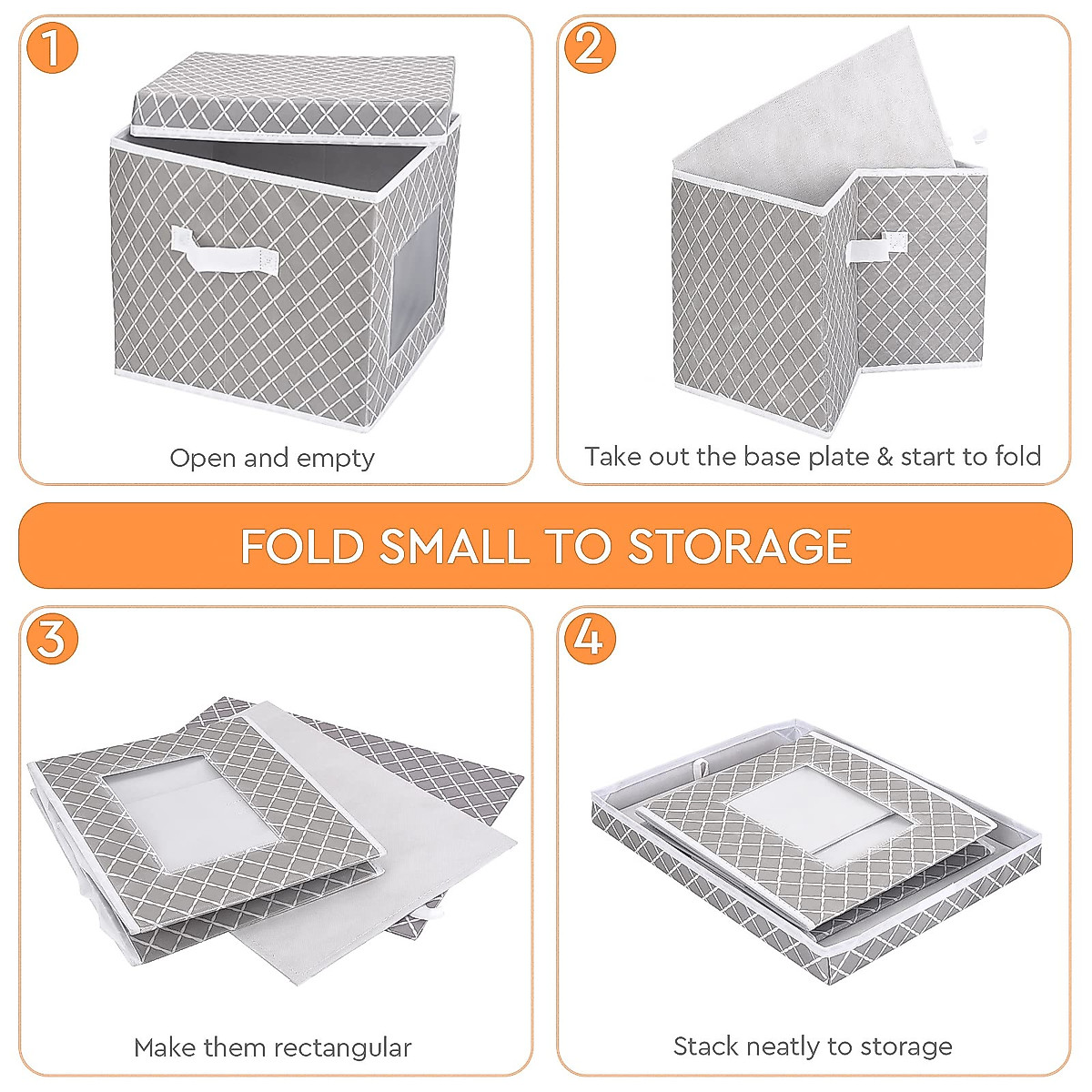 1

Open and empty

2

Take out the base plate & start to fold

FOLD SMALL TO STORAGE

3

Make them rectangular

4

Stack neatly to storage