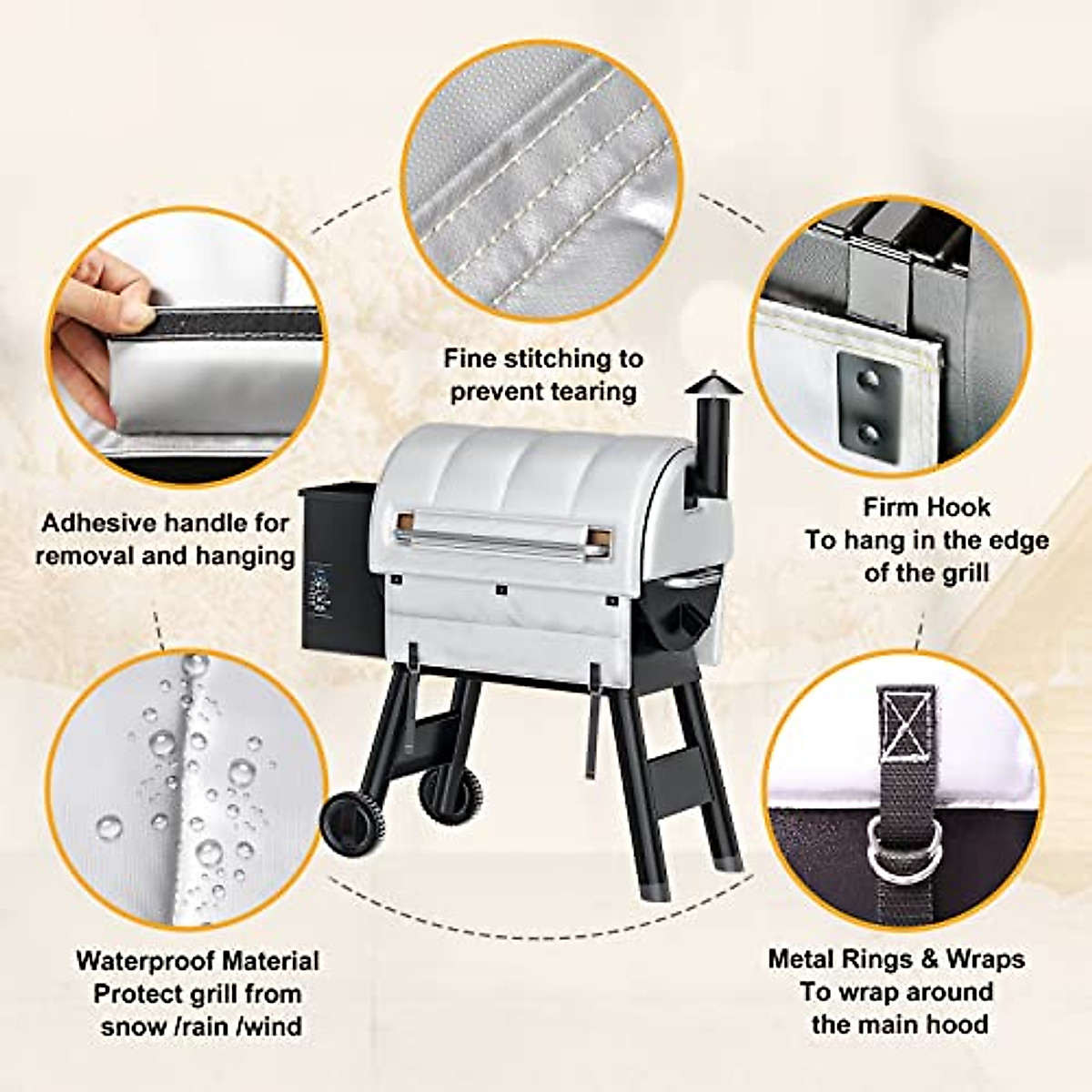 Fine stitching to prevent tearing

Adhesive handle for removal and hanging

Firm Hook
To hang in the edge of the grill

Waterproof Material
Protect grill from snow /rain /wind

Metal Rings & Wraps
To wrap around the main hood