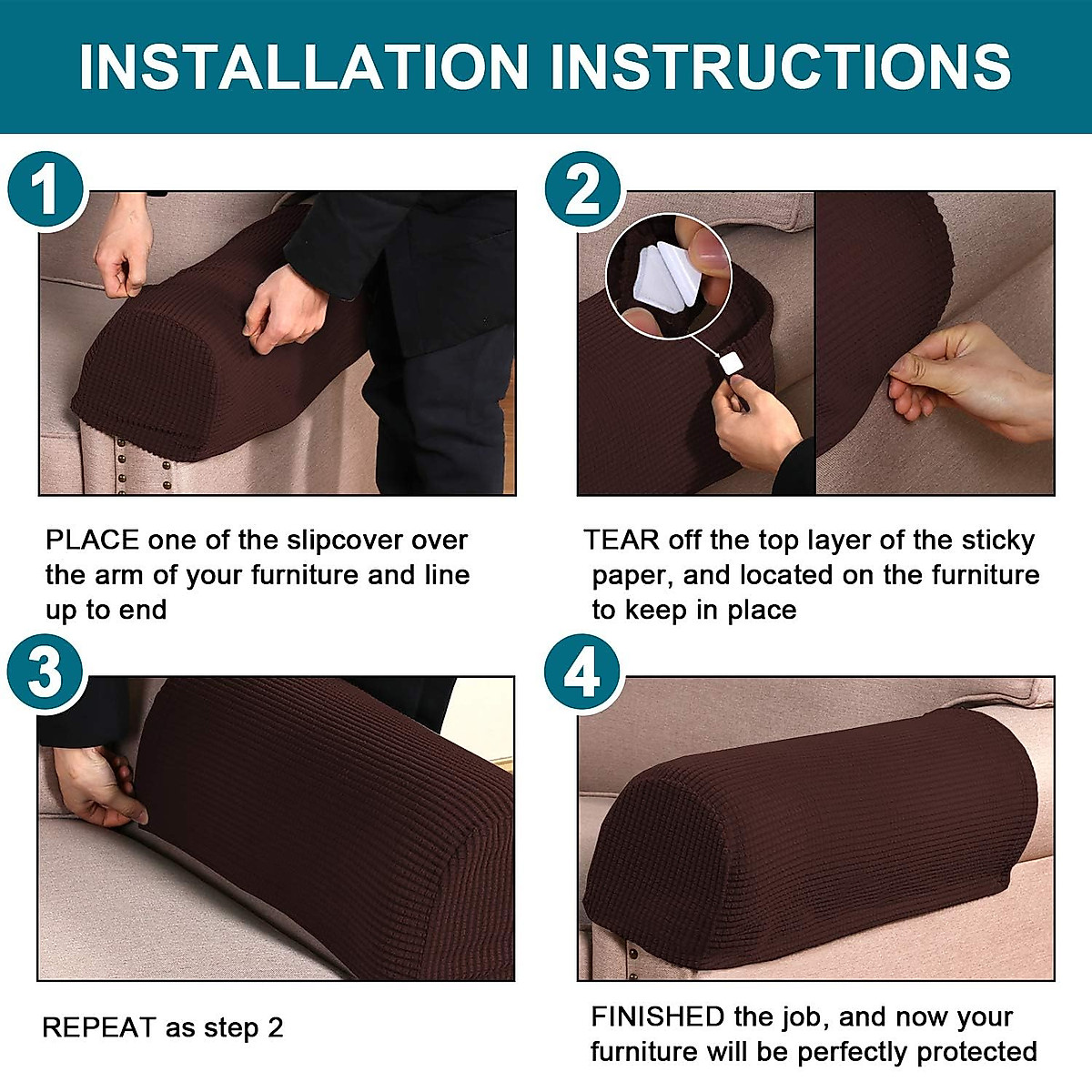 INSTALLATION INSTRUCTIONS

1

PLACE one of the slipcover over the arm of your furniture and line up to end

2

TEAR off the top layer of the sticky paper, and located on the furniture to keep in place

3

REPEAT as step 2

4

FINISHED the job, and now your furniture will be perfectly protected