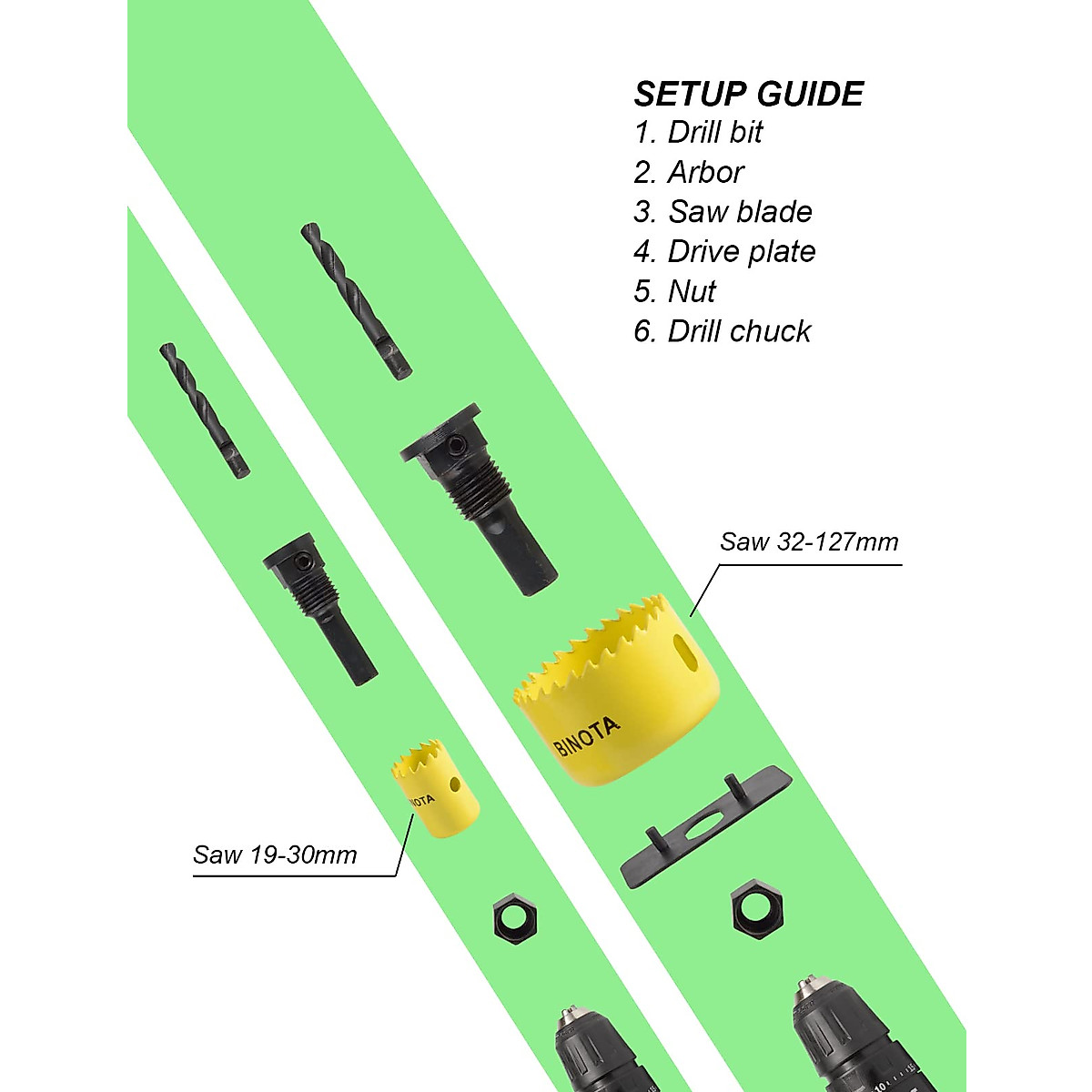 SETUP GUIDE
1. Drill bit
2. Arbor
3. Saw blade
4. Drive plate
5. Nut
6. Drill chuck

Saw 32-127mm

BINOTA

BINOTA

Saw 19-30mm