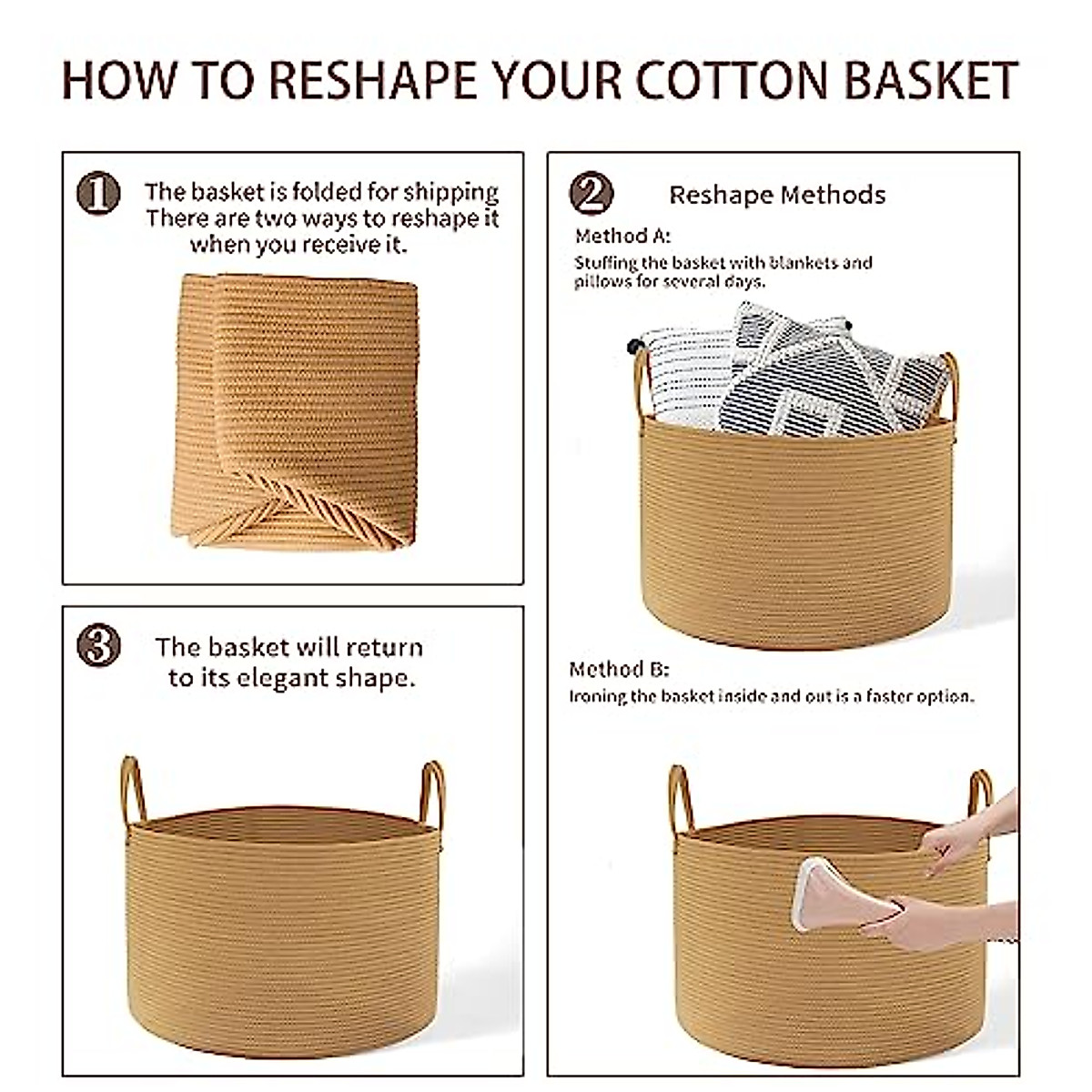 HOW TO RESHAPE YOUR COTTON BASKET

1 The basket is folded for shipping There are two ways to reshape it when you receive it.

2 Reshape Methods

Method A:
Stuffing the basket with blankets and pillows for several days.

Method B:
Ironing the basket inside and out is a faster option.

3 The basket will return to its elegant shape.