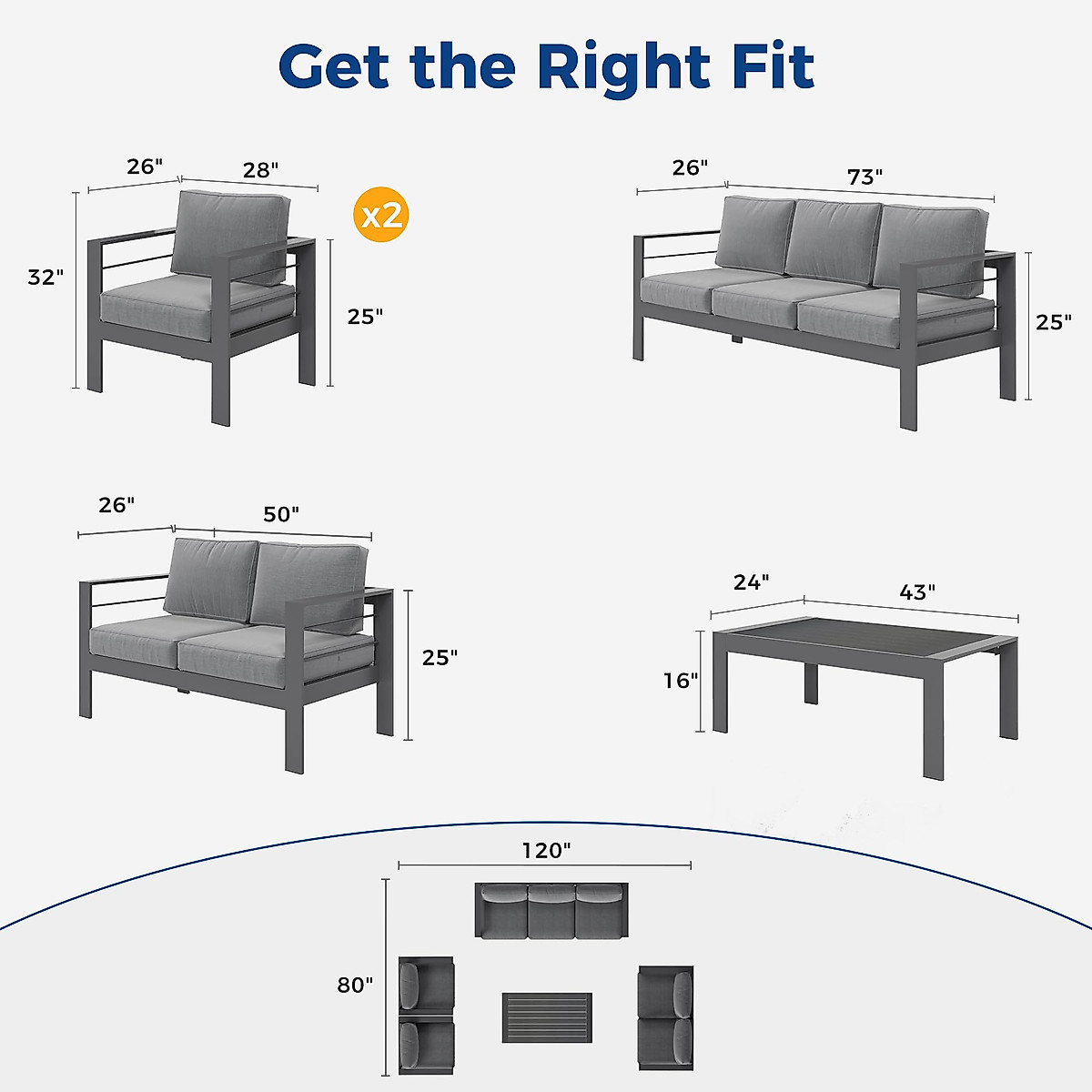 Get the Right Fit

26"
28"
x2
32"
25"

26"
73"
25"

26"
50"
25"

24"
43"
16"

120"
80"