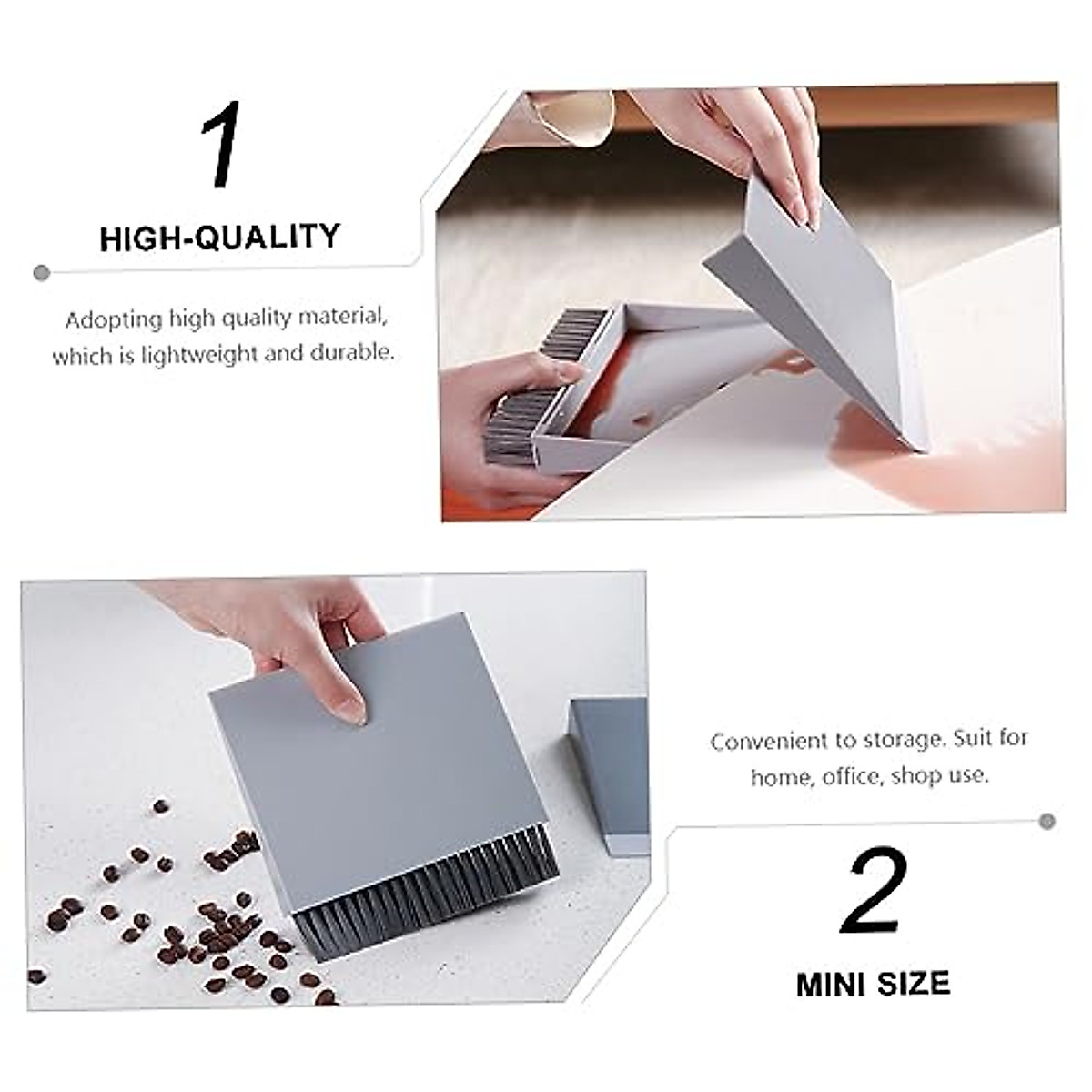 1

HIGH-QUALITY

Adopting high quality material, which is lightweight and durable.

Convenient to storage. Suit for home, office, shop use.

2

MINI SIZE