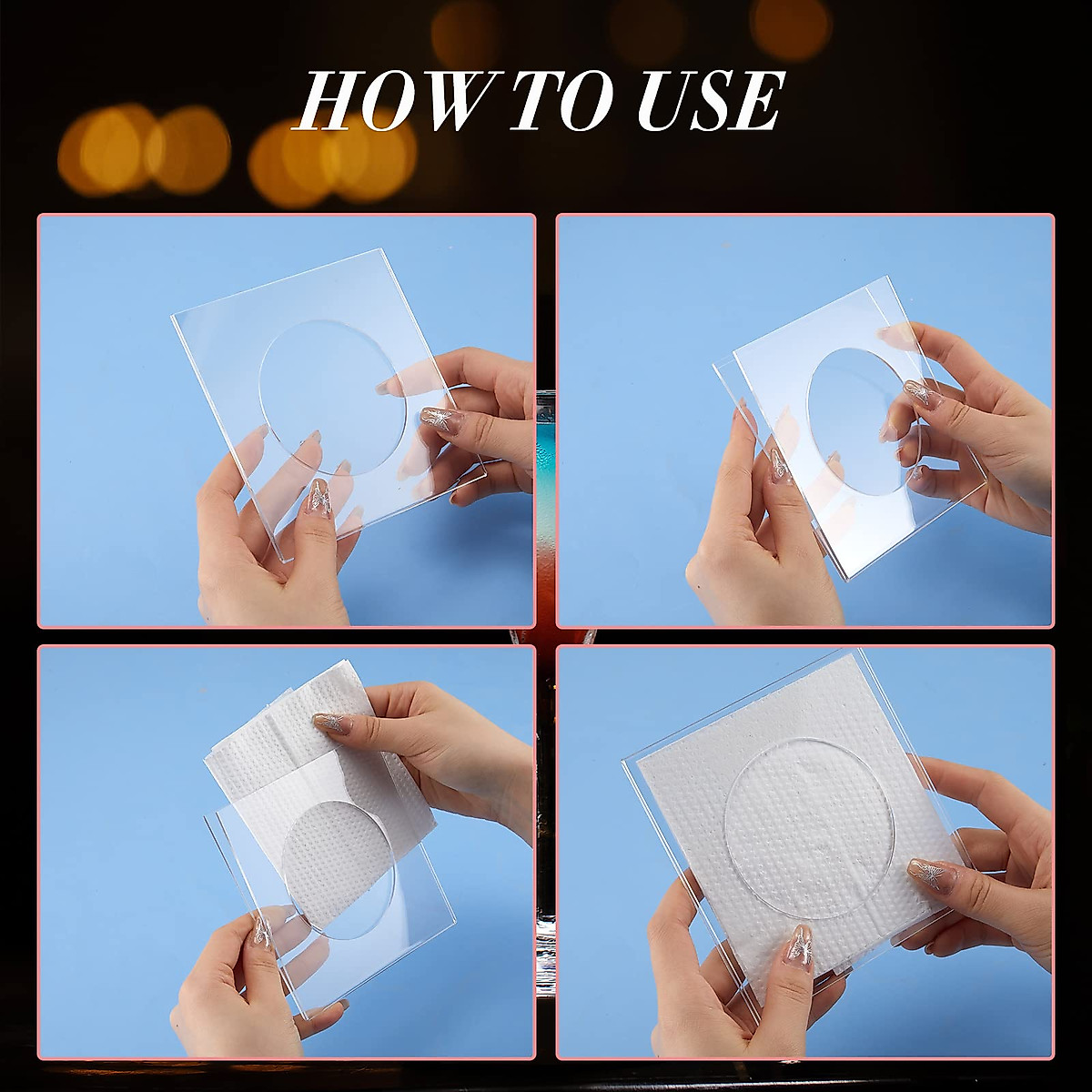 HOW TO USE