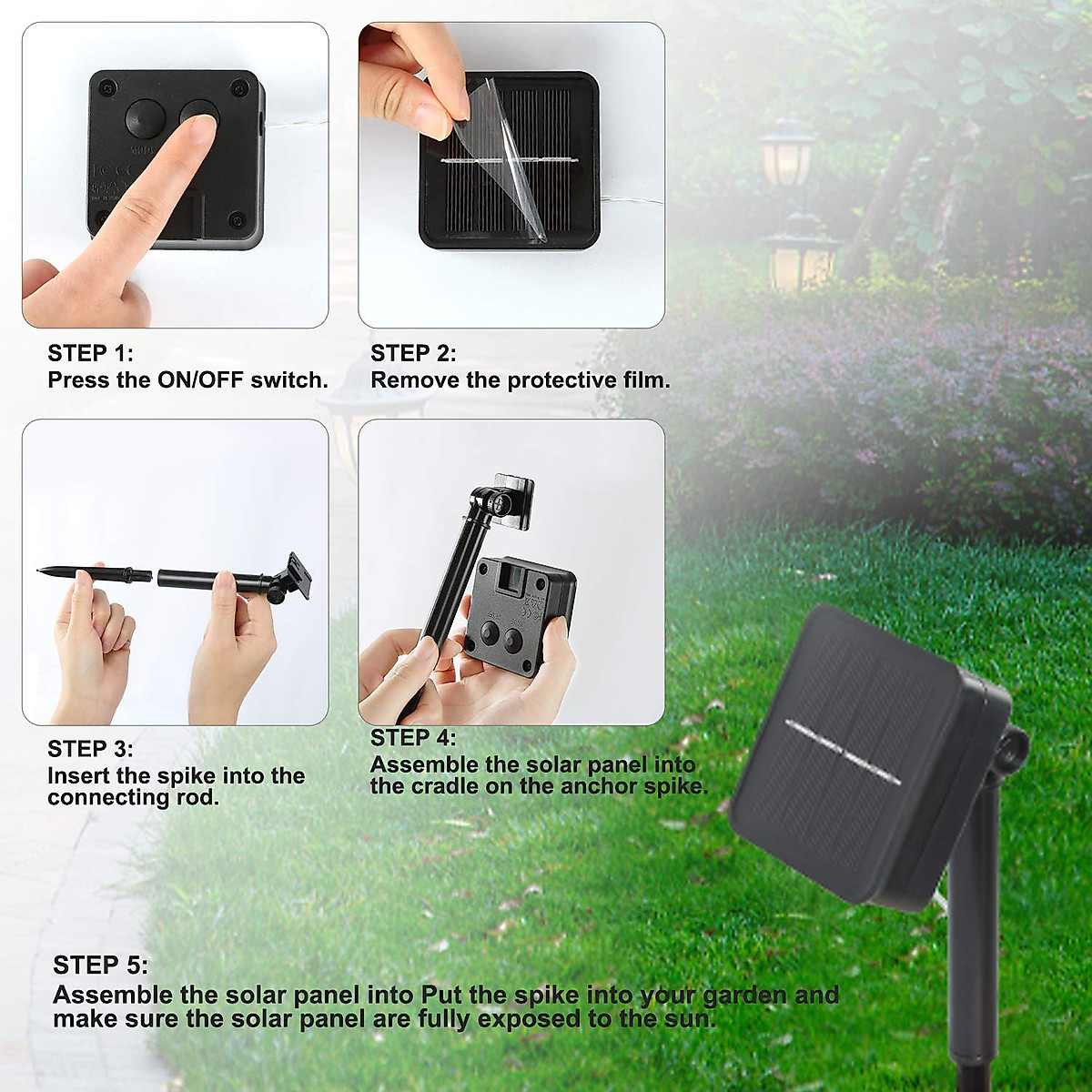 STEP 1:
Press the ON/OFF switch.

STEP 2:
Remove the protective film.

STEP 3:
Insert the spike into the connecting rod.

STEP 4:
Assemble the solar panel into the cradle on the anchor spike.

STEP 5:
Assemble the solar panel into Put the spike into your garden and make sure the solar panel are fully exposed to the sun.