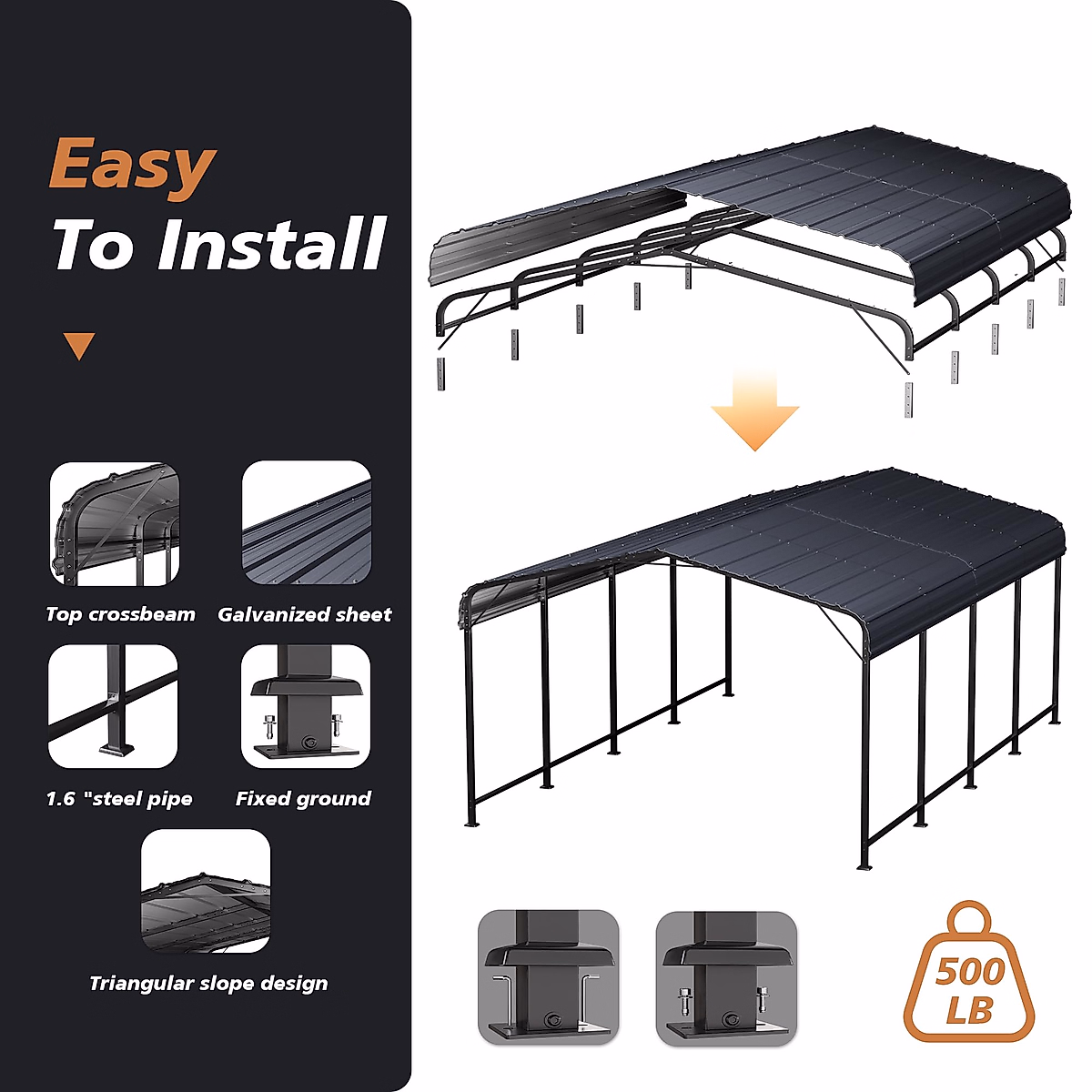 Easy
To Install

Top crossbeam
Galvanized sheet

1.6 "steel pipe
Fixed ground

Triangular slope design

500
LB