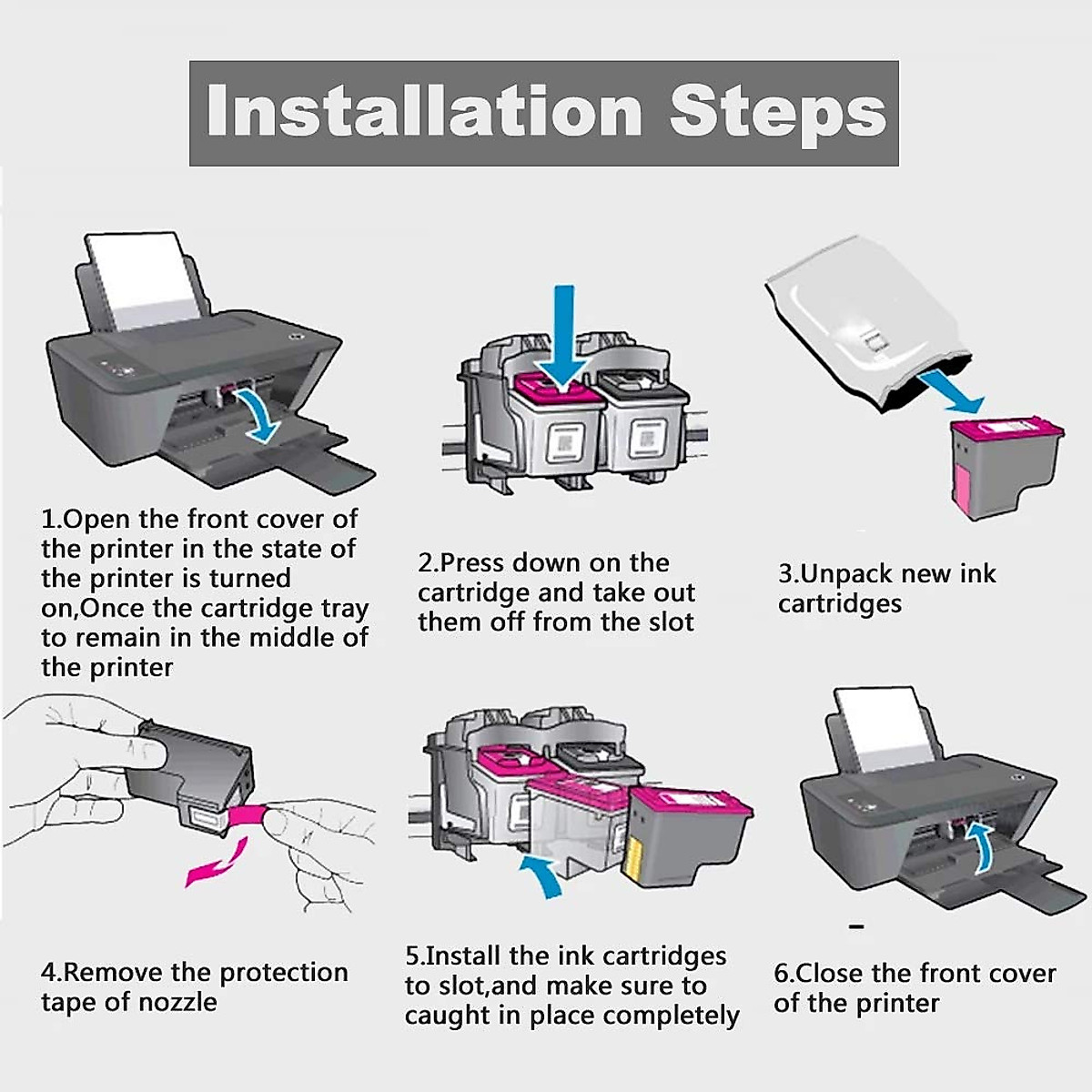 Installation Steps

1.Open the front cover of the printer in the state of the printer is turned on,Once the cartridge tray to remain in the middle of the printer

2.Press down on the cartridge and take out them off from the slot

3.Unpack new ink cartridges

4.Remove the protection tape of nozzle

5.Install the ink cartridges to slot,and make sure to caught in place completely

6.Close the front cover of the printer