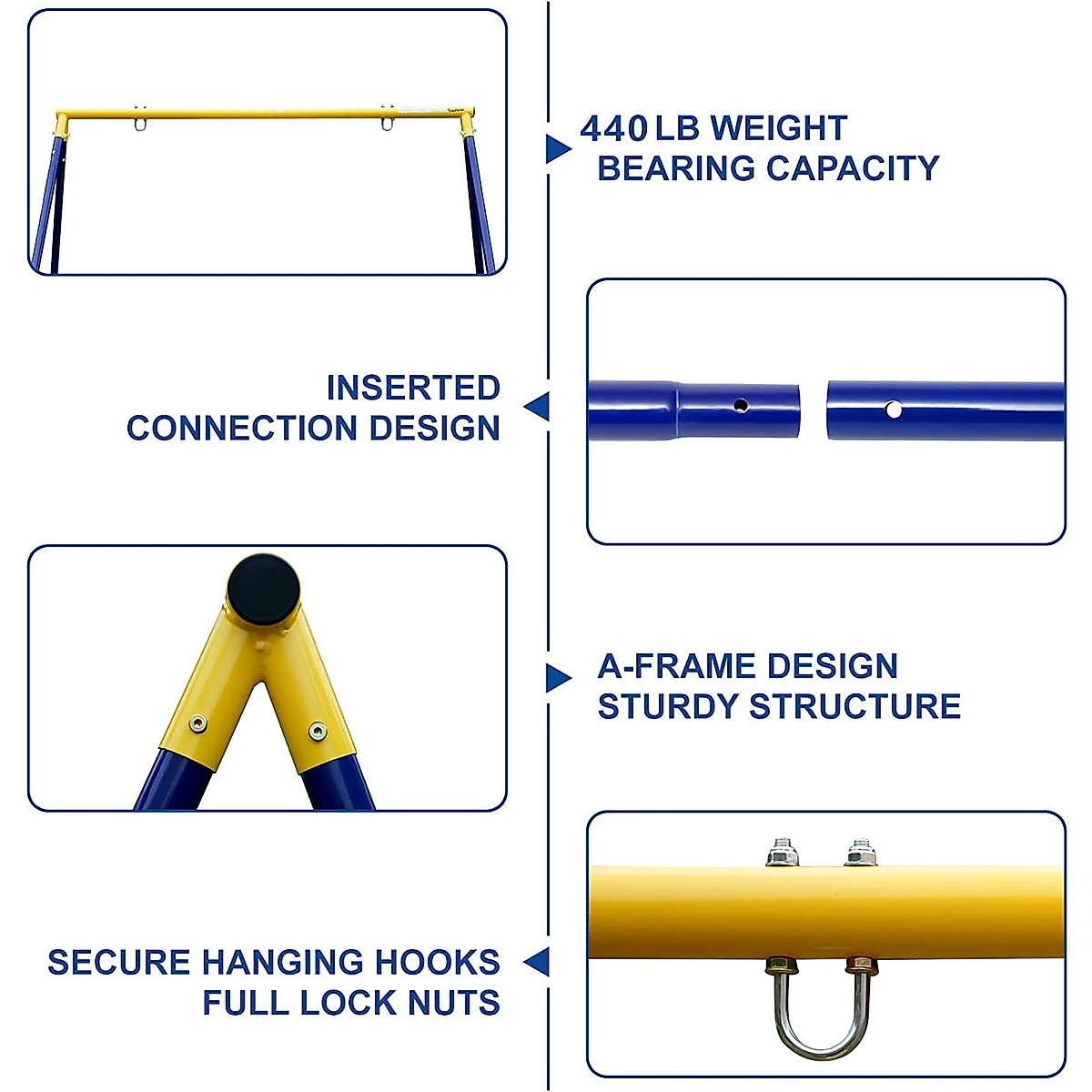 440 LB WEIGHT
BEARING CAPACITY

INSERTED
CONNECTION DESIGN

A-FRAME DESIGN
STURDY STRUCTURE

SECURE HANGING HOOKS
FULL LOCK NUTS