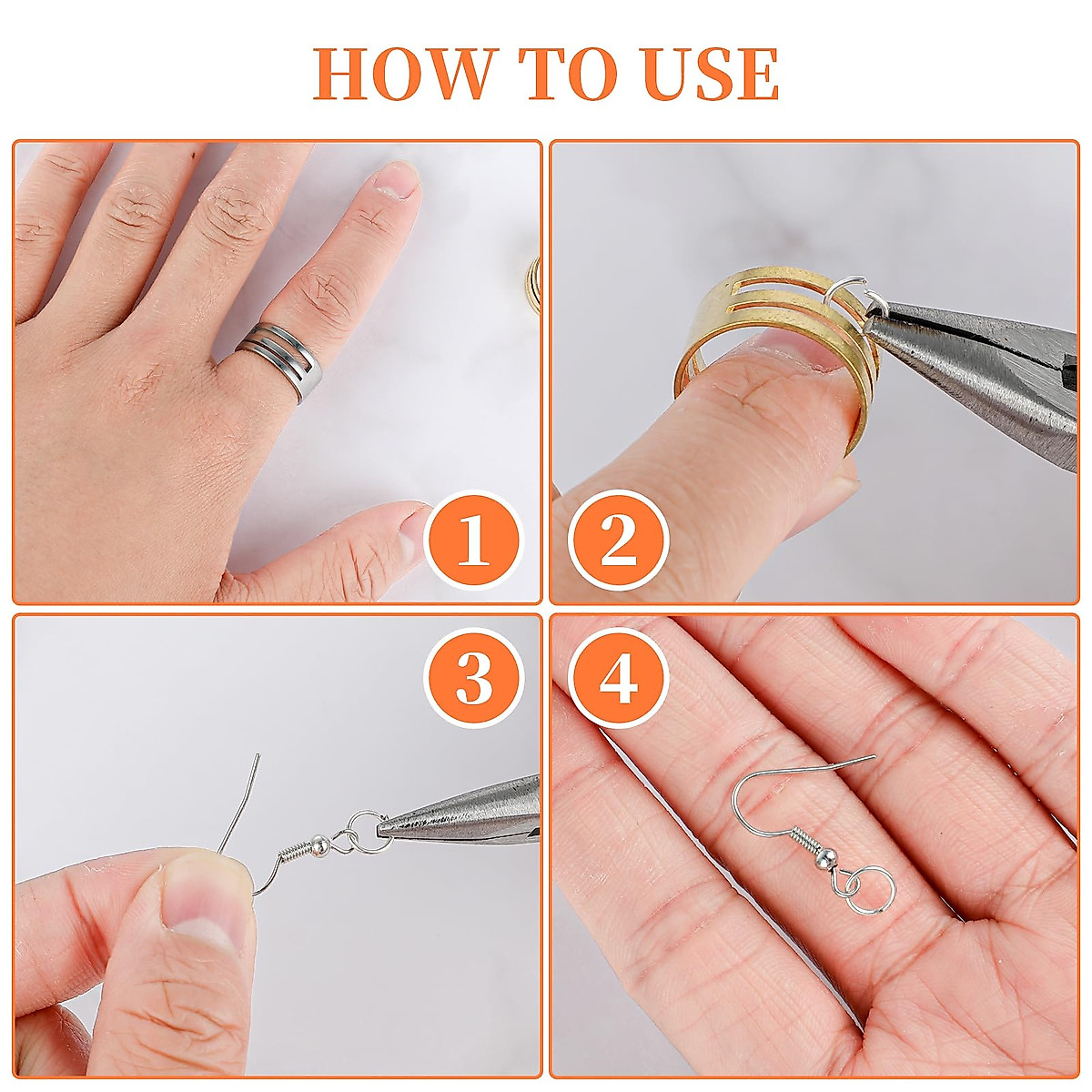 HOW TO USE

1

2

3

4