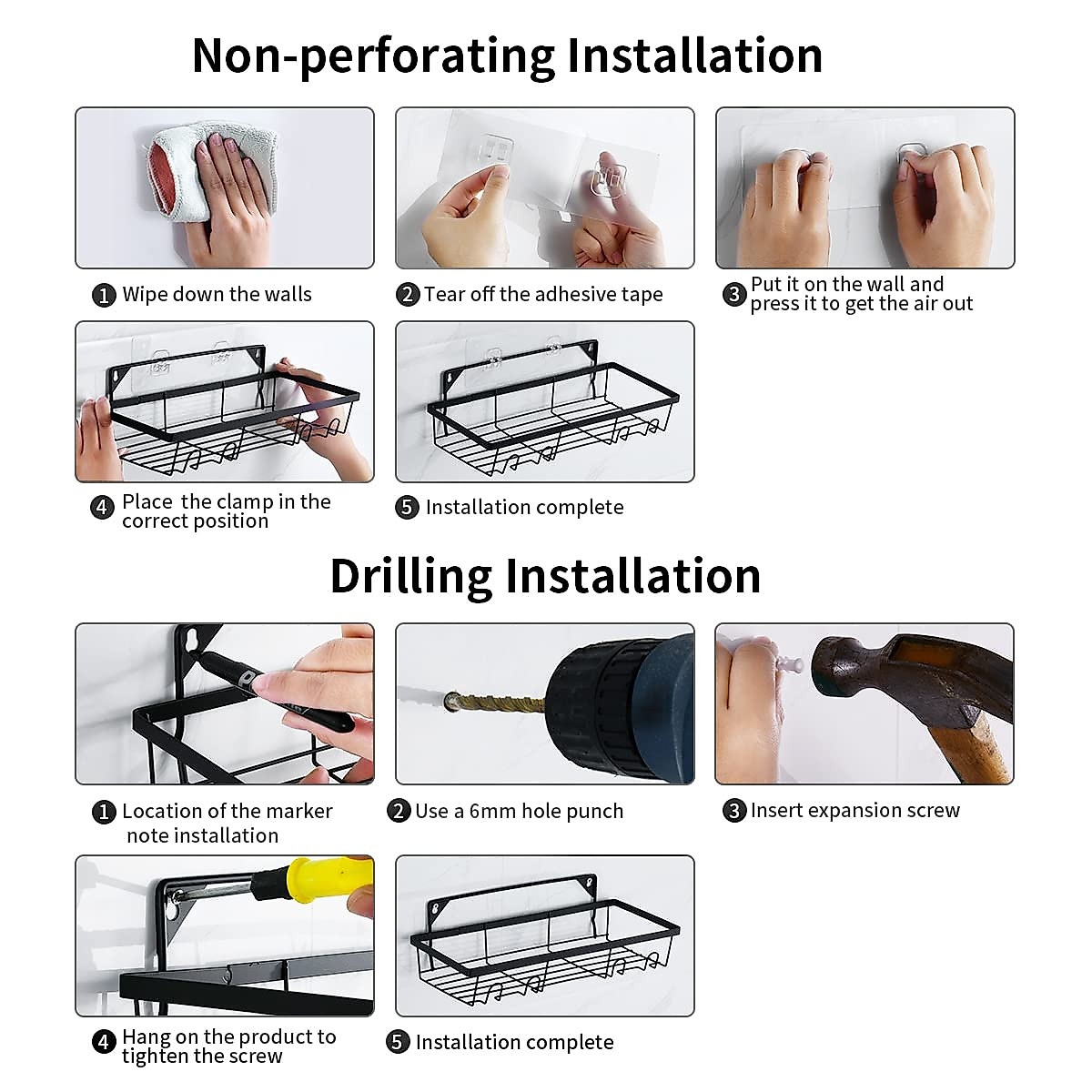 Non-perforating Installation

1 Wipe down the walls

2 Tear off the adhesive tape

3 Put it on the wall and press it to get the air out

4 Place the clamp in the correct position

5 Installation complete

Drilling Installation

1 Location of the marker note installation

2 Use a 6mm hole punch

3 Insert expansion screw

4 Hang on the product to tighten the screw

5 Installation complete