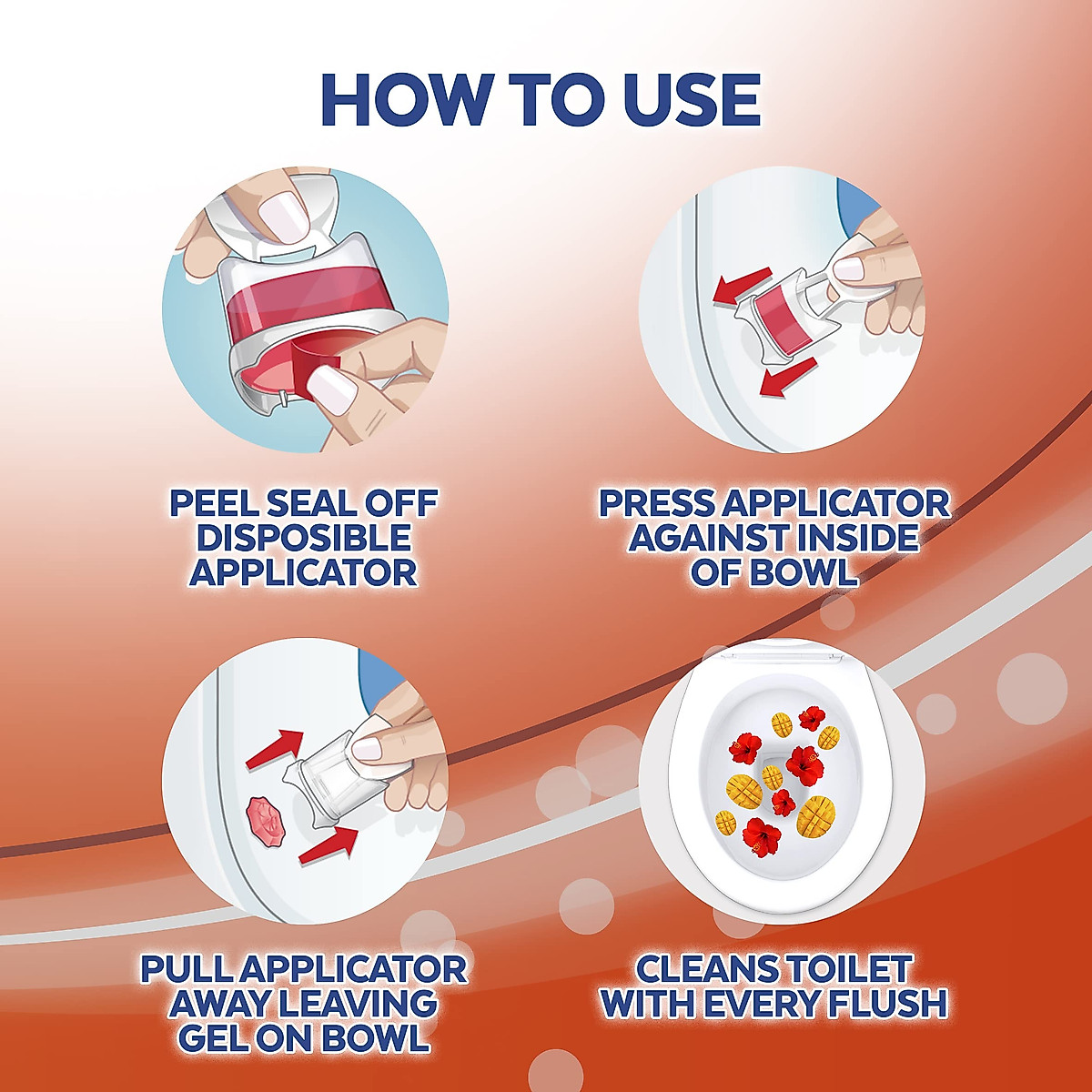 HOW TO USE

PEEL SEAL OFF DISPOSIBLE APPLICATOR

PRESS APPLICATOR AGAINST INSIDE OF BOWL

PULL APPLICATOR AWAY LEAVING GEL ON BOWL

CLEANS TOILET WITH EVERY FLUSH